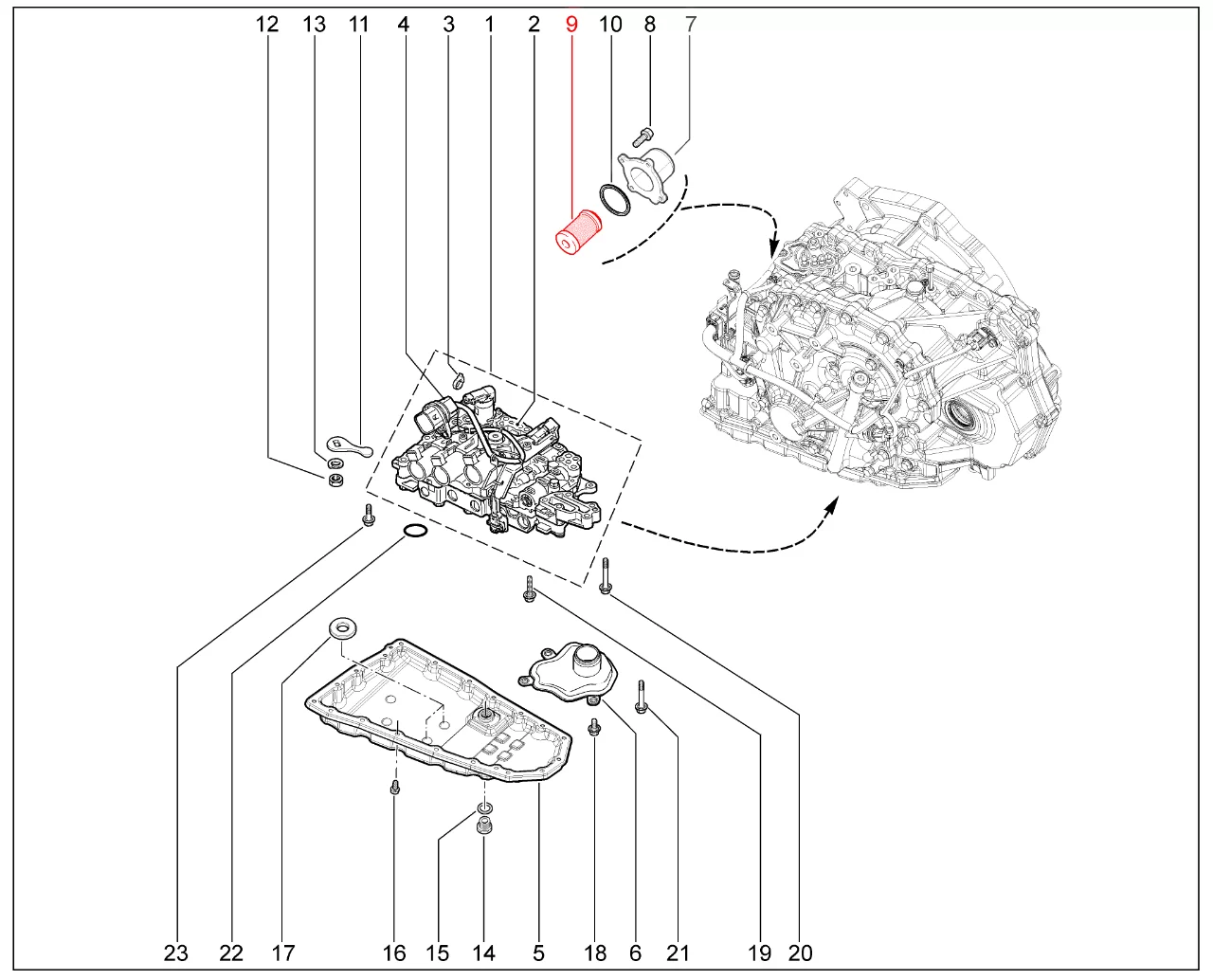 12 13 11 4 3 1 2 9 10 8 7

23 22 17 16 15 14 5 18 6 21 19 20