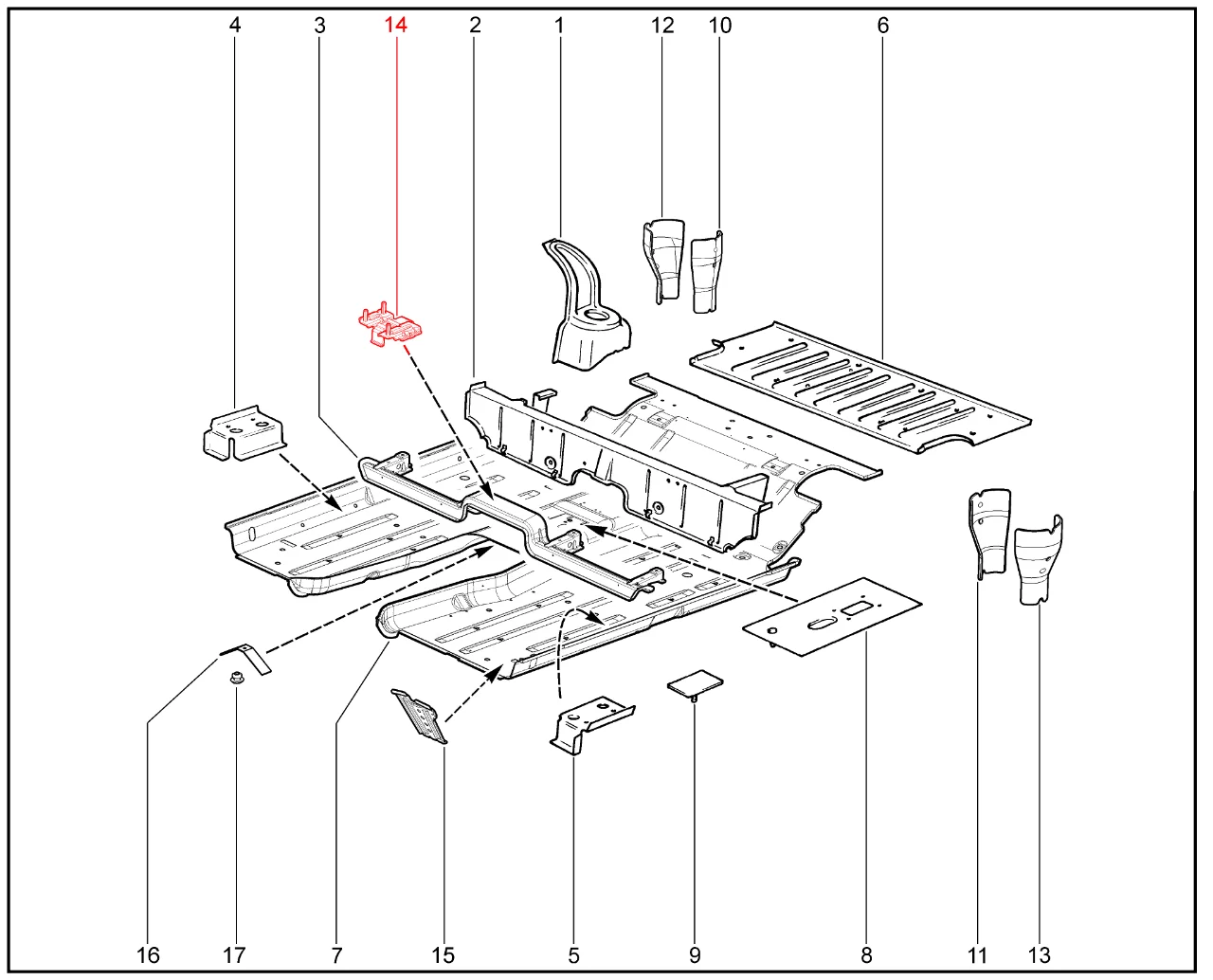 4 3 14 2 1 12 10 6

16 17 7 15 5 9 8 11 13