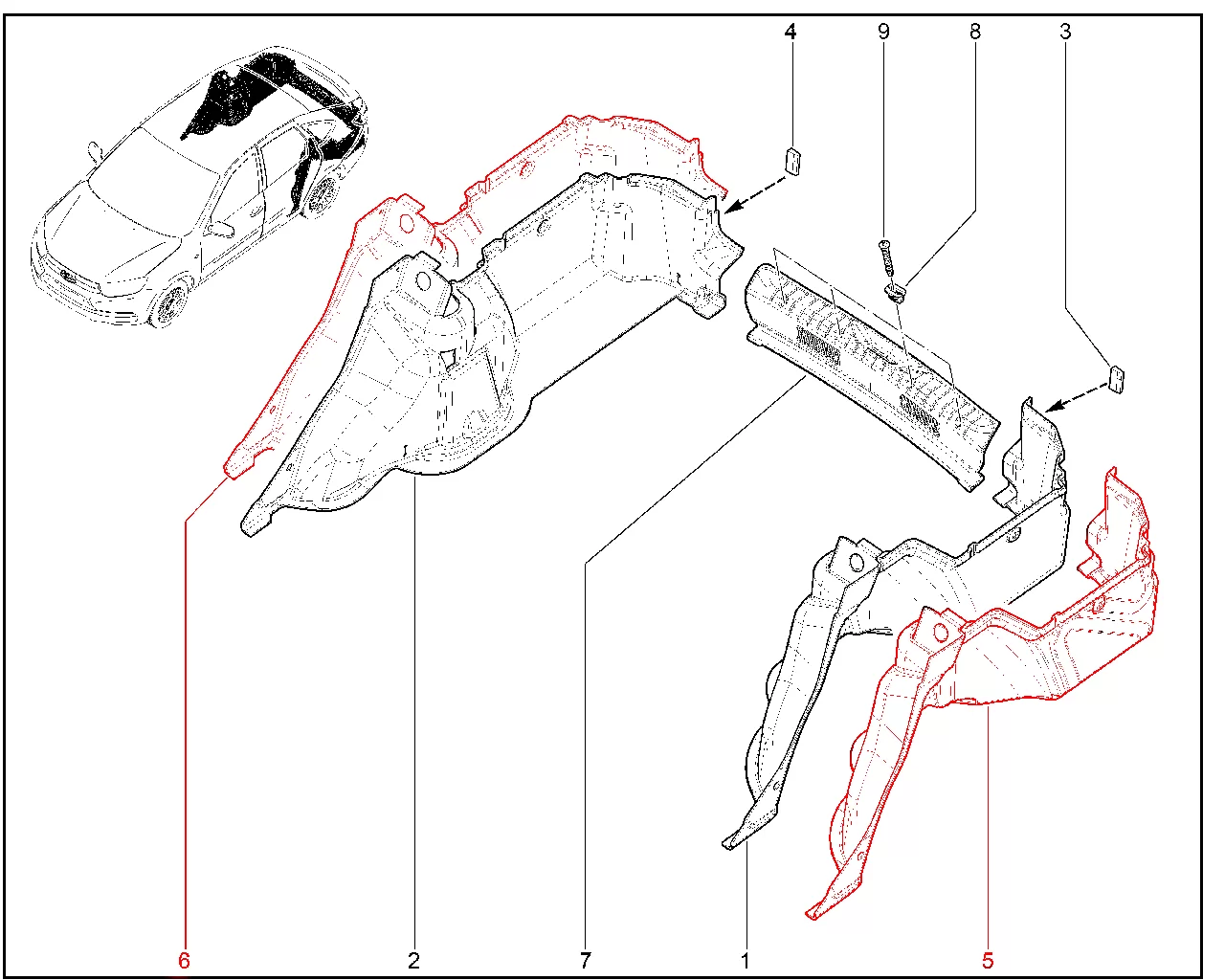 4
9
8
3
6
2
7
1
5