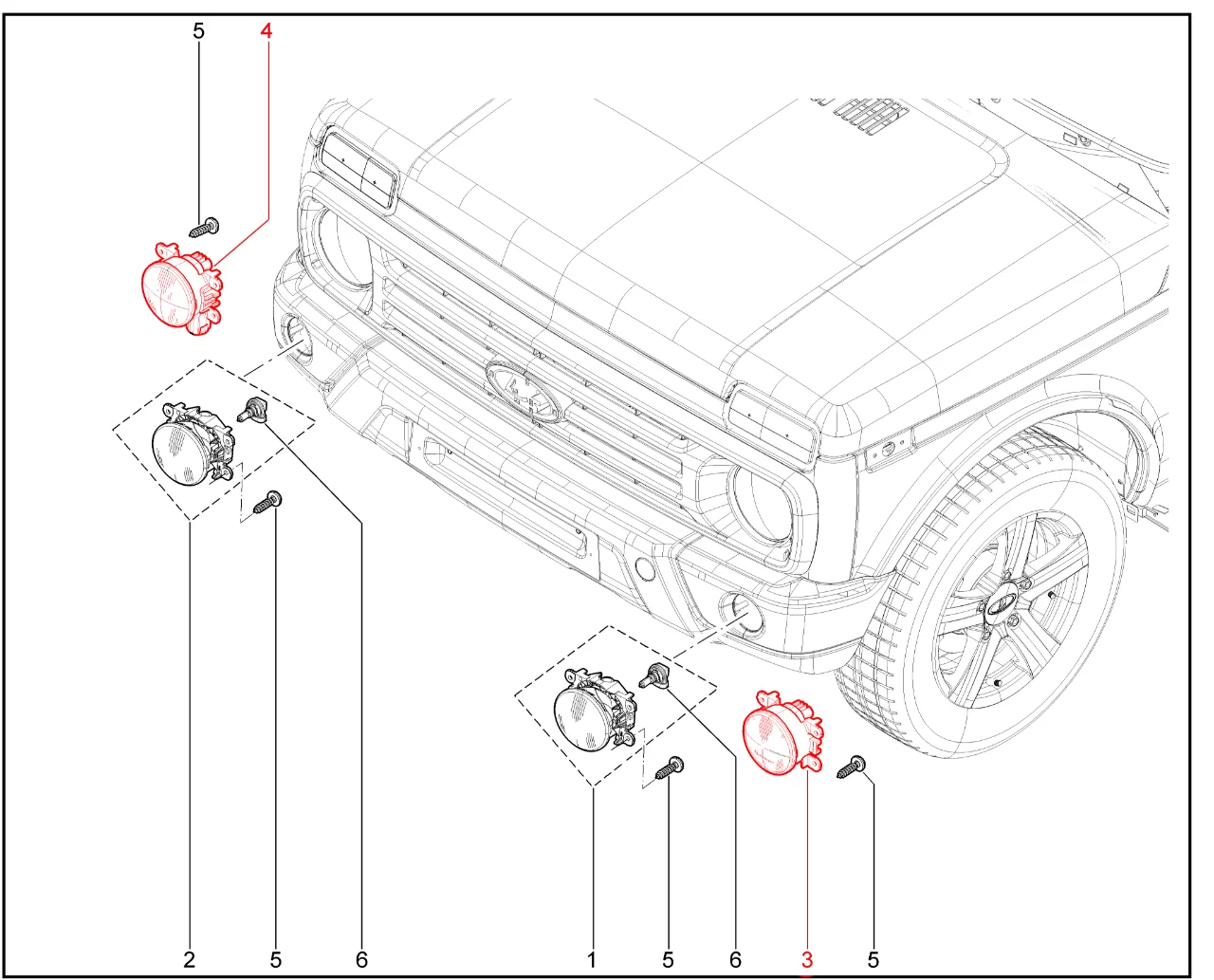 5
4
2
5
6
1
5
6
3
5