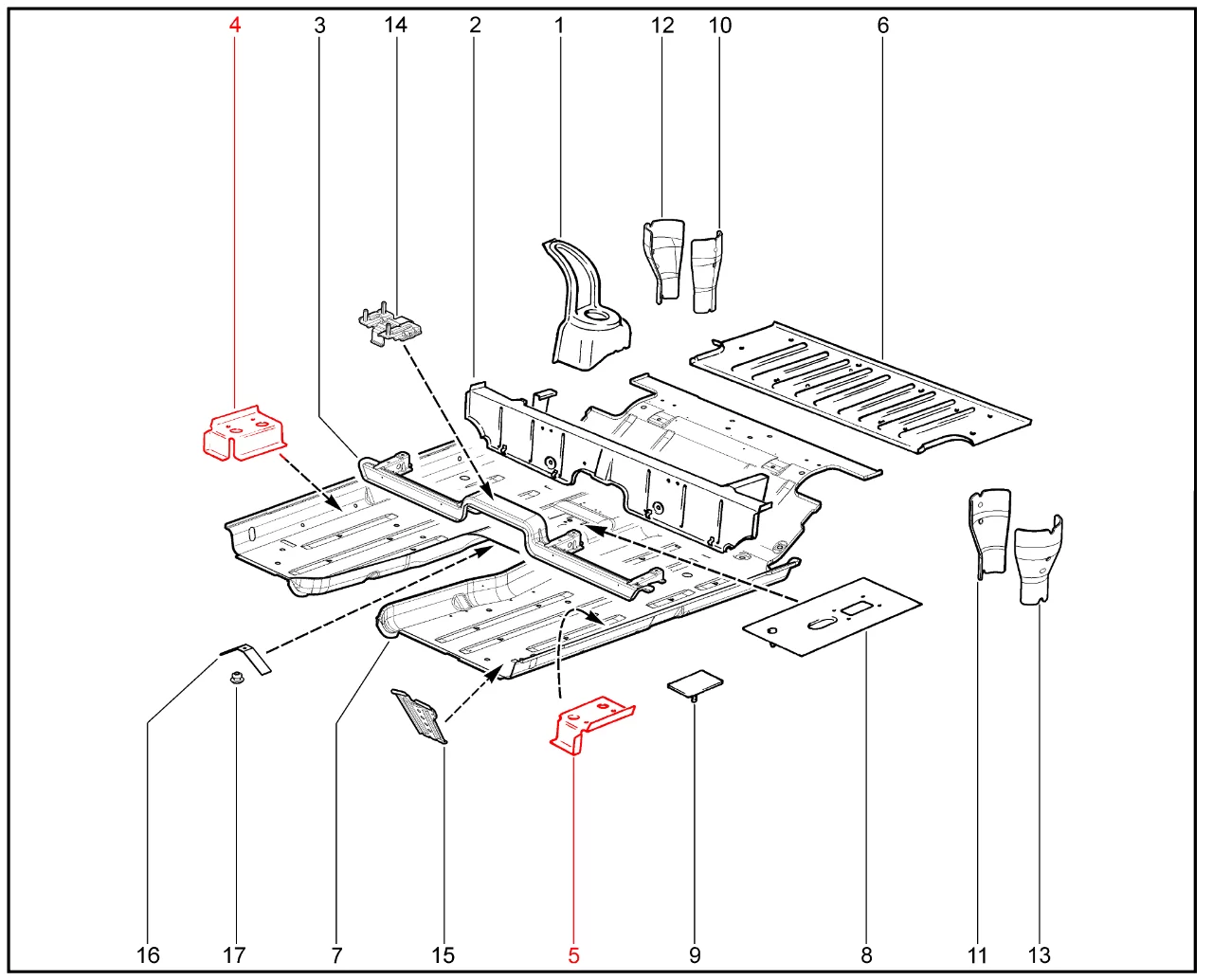 4 3 14 2 1 12 10 6

16 17 7 15 5 9 8 11 13