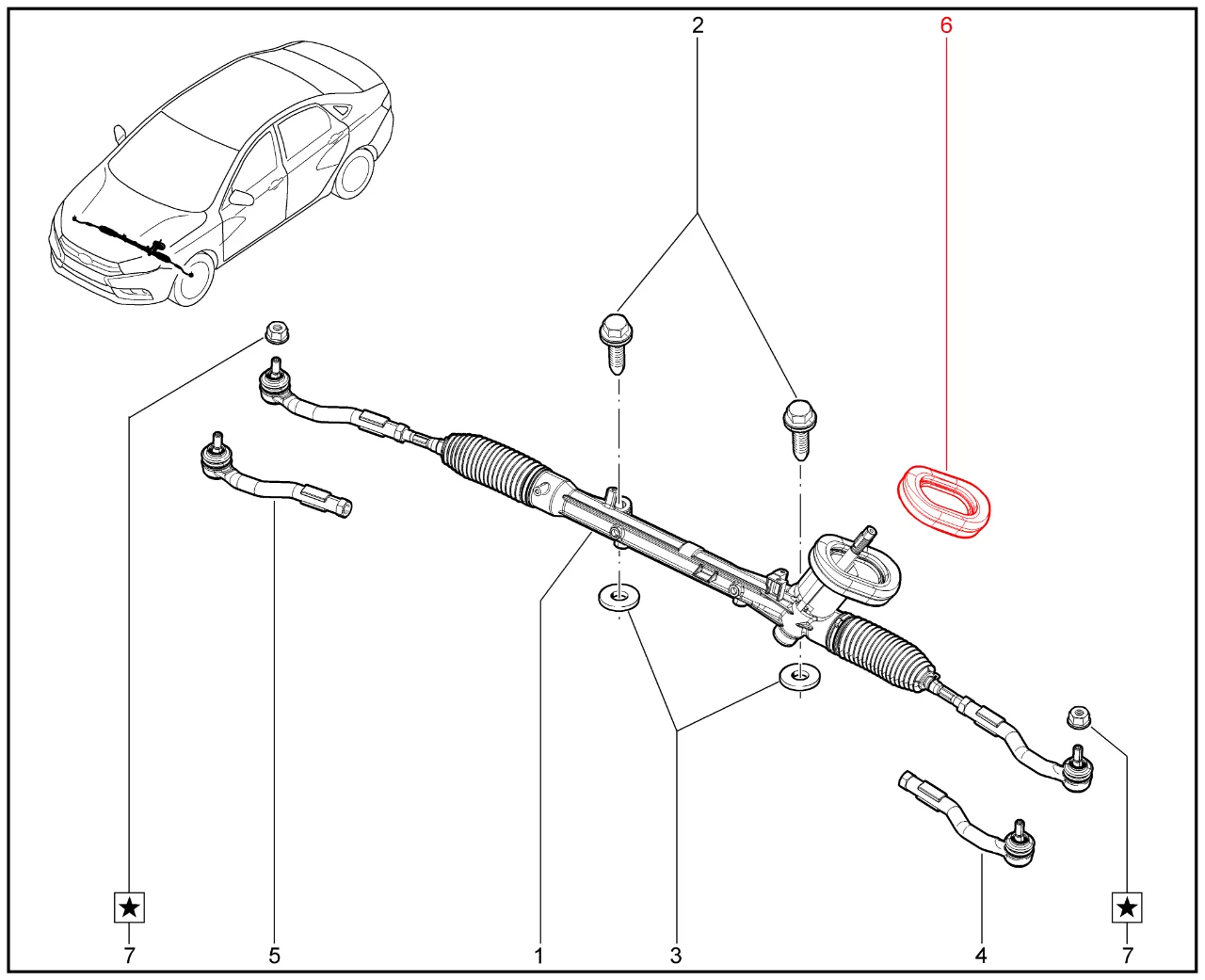 2
6
★
7
5
1
3
4
★
7