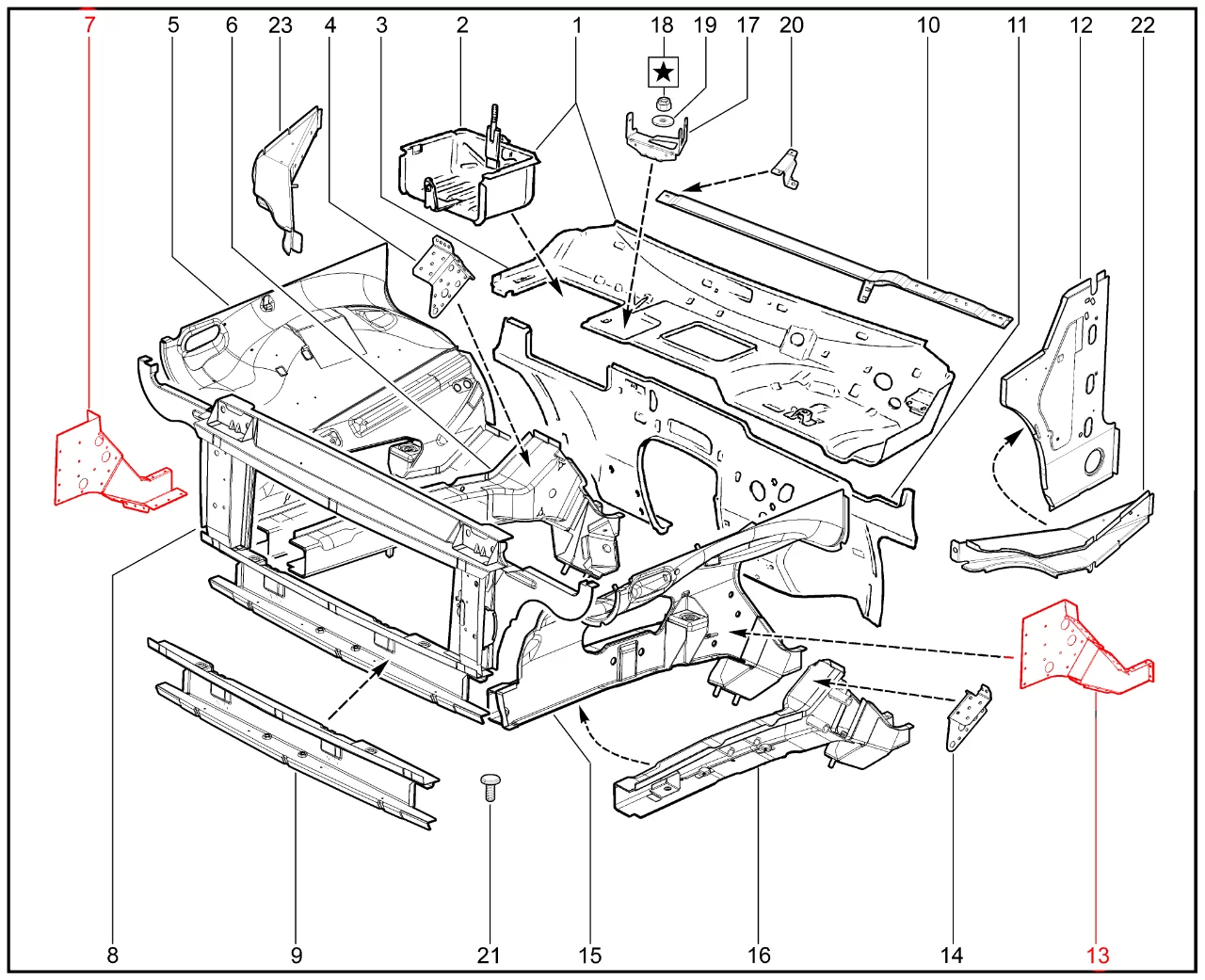 7 5 6 23 4 3 2 1 18 19 17 20 10 11 12 22

★

8 9 21 15 16 14 13