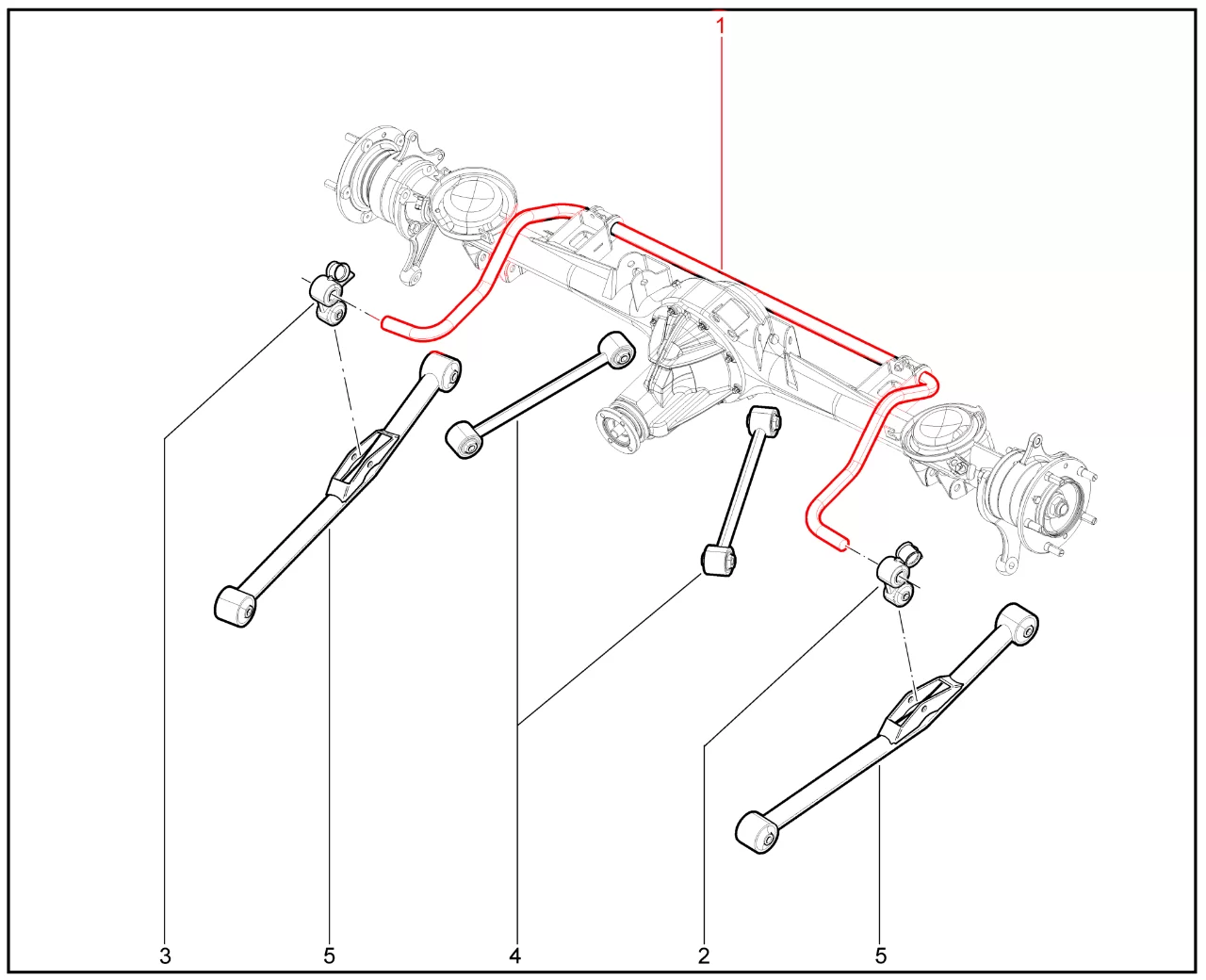 1

3
5
4
2
5