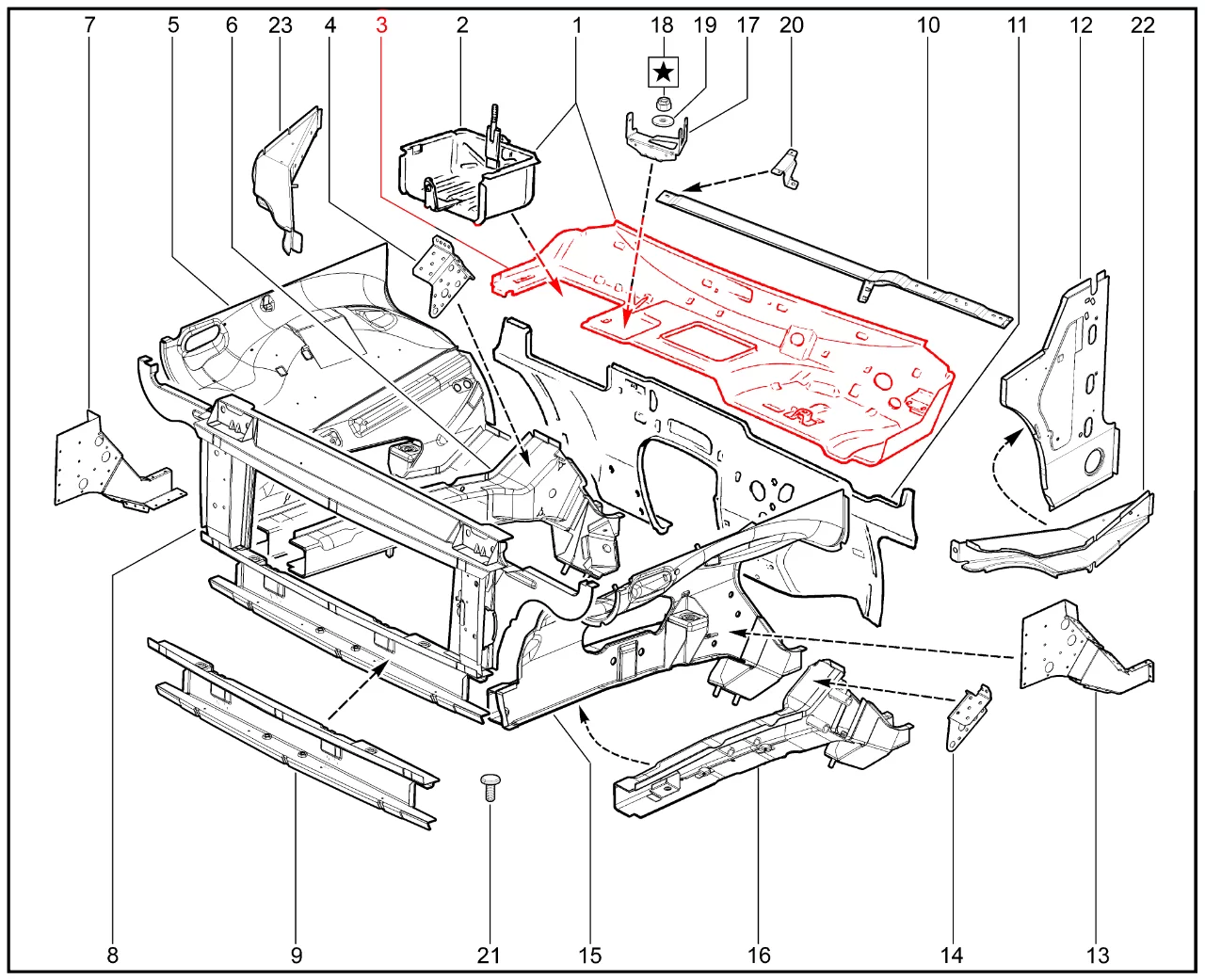 7 5 6 23 4 3 2 1 18 19 17 20 10 11 12 22

★

8 9 21 15 16 14 13