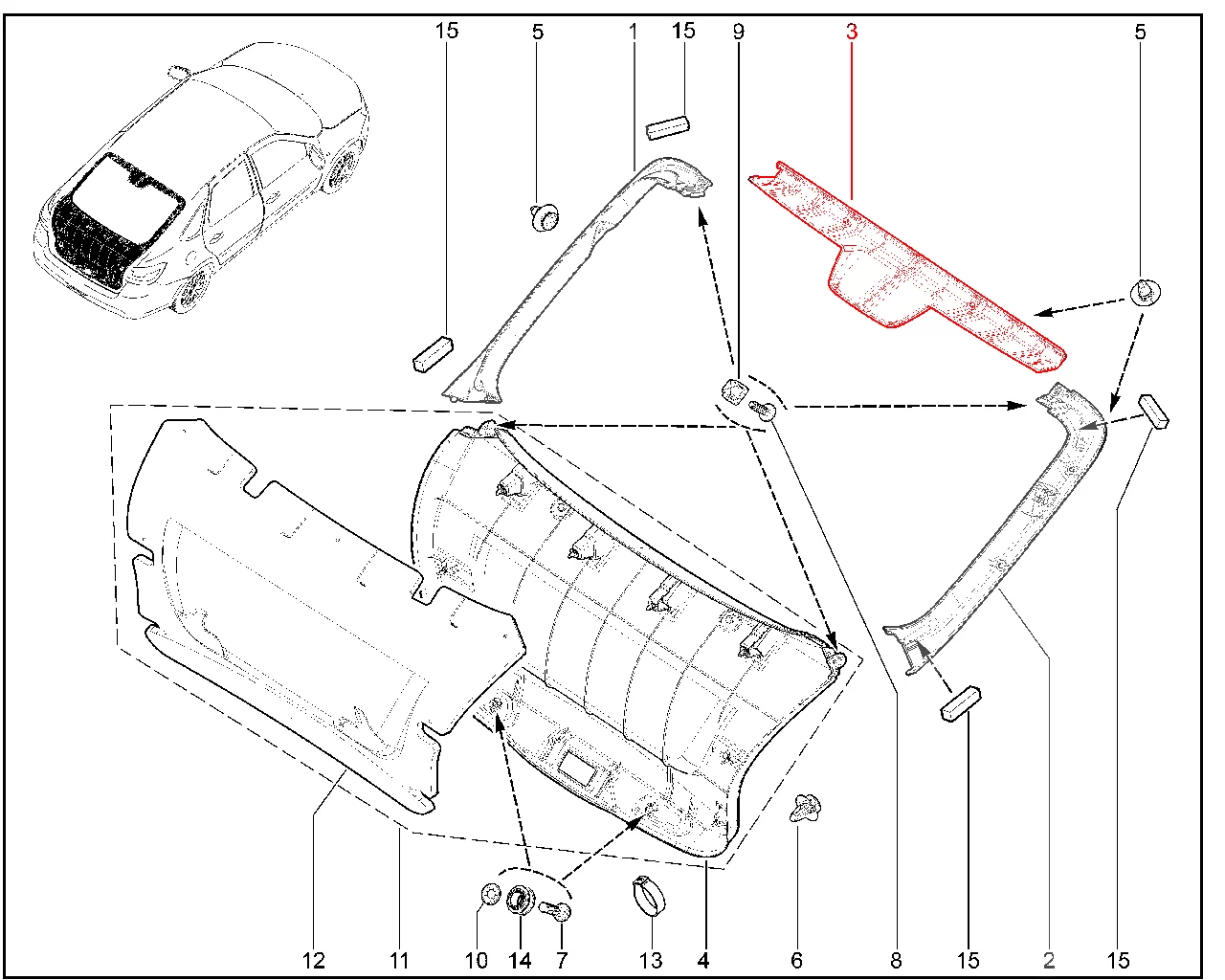 15
5
1
15
9
3
5
12
11
10
14
7
13
4
6
8
15
2
15