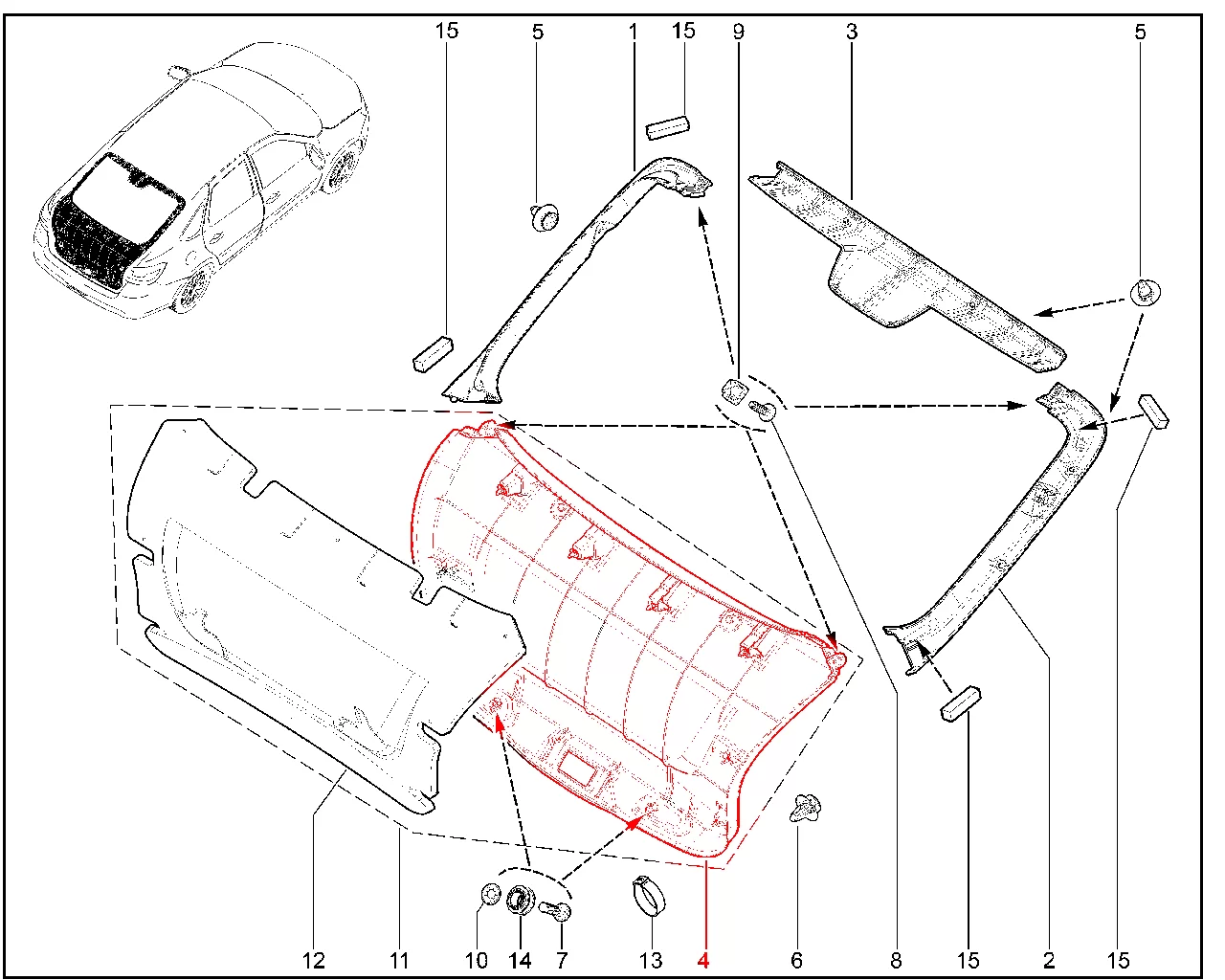 15
5
1
15
9
3
5
12
11
10
14
7
13
4
6
8
15
2
15