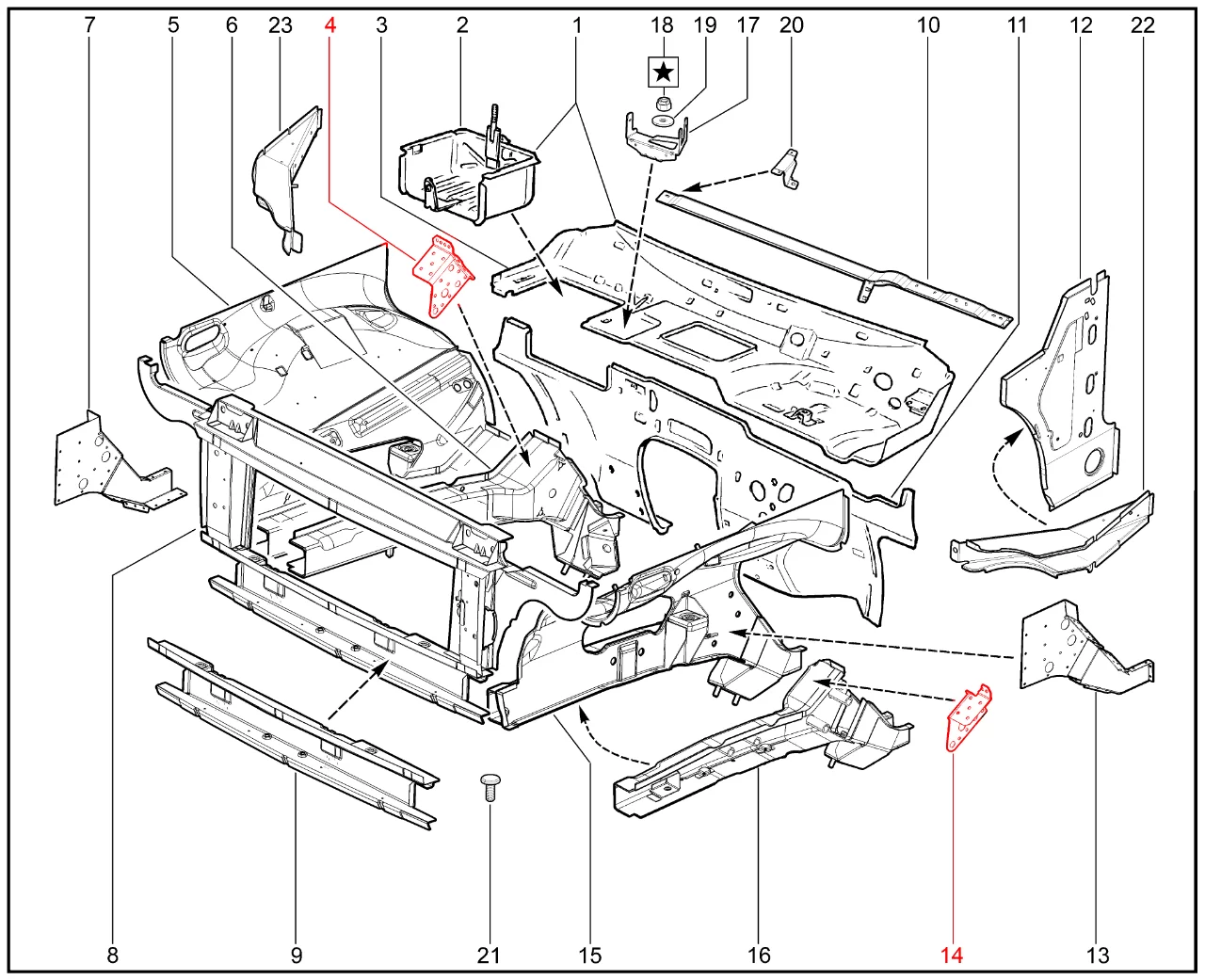 7 5 6 23 4 3 2 1 18 19 17 20 10 11 12 22

★

8 9 21 15 16 14 13