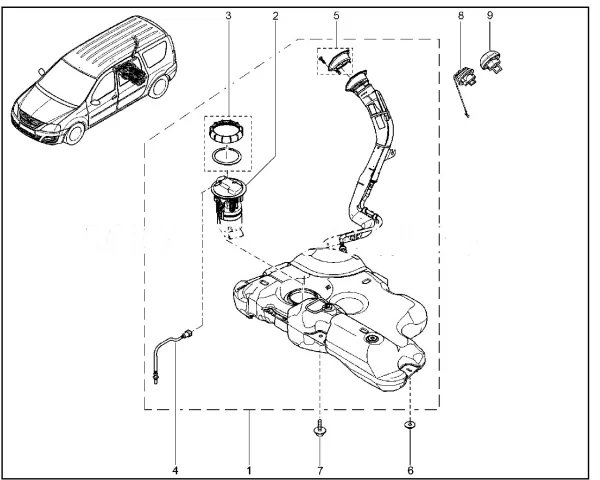 3
2
5
8
9
4
1
7
6