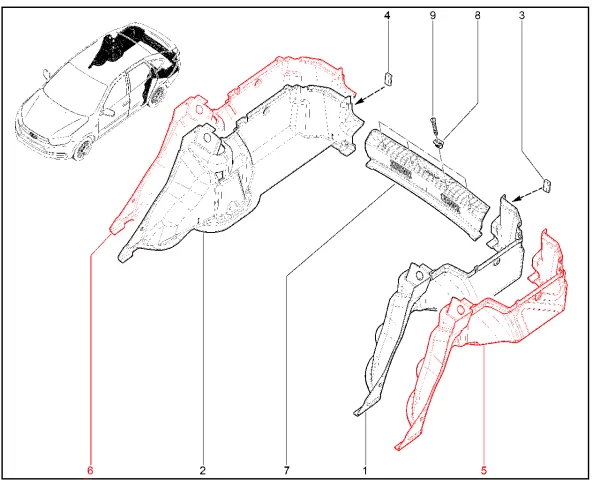 4
9
8
3
6
2
7
1
5