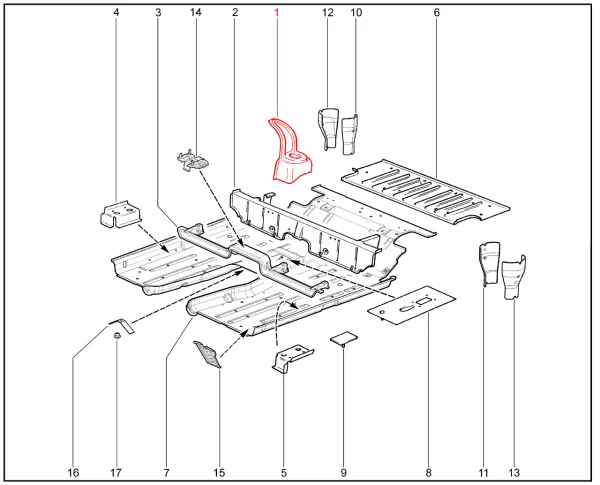 4 3 14 2 1 12 10 6

16 17 7 15 5 9 8 11 13