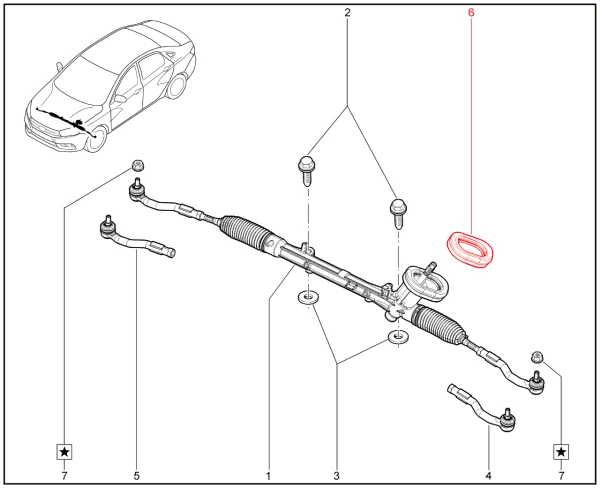 2
6
★
7
5
1
3
4
★
7