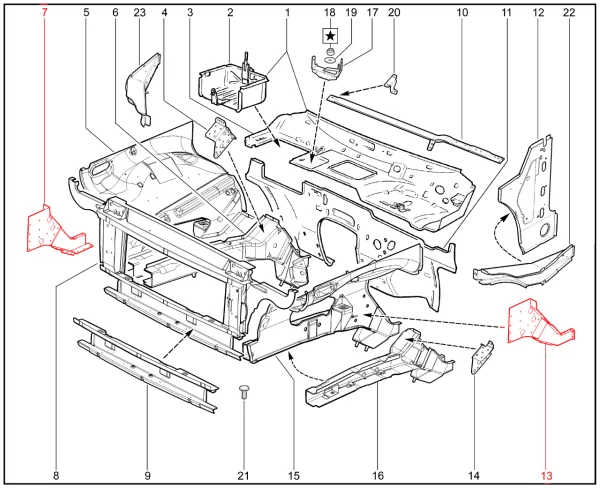 7 5 6 23 4 3 2 1 18 19 17 20 10 11 12 22

★

8 9 21 15 16 14 13