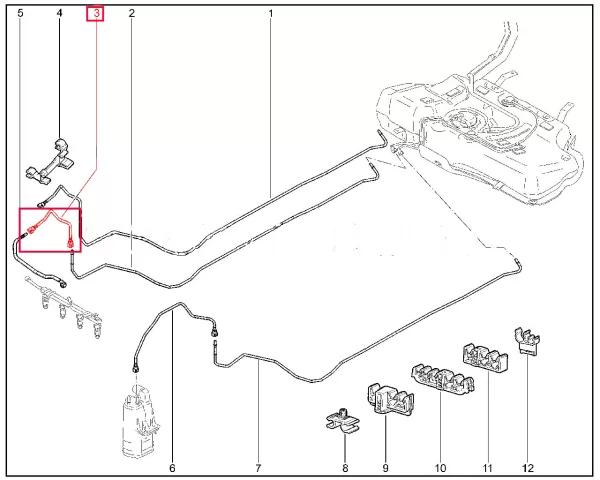 5
4
3
2
1
6
7
8
9
10
11
12