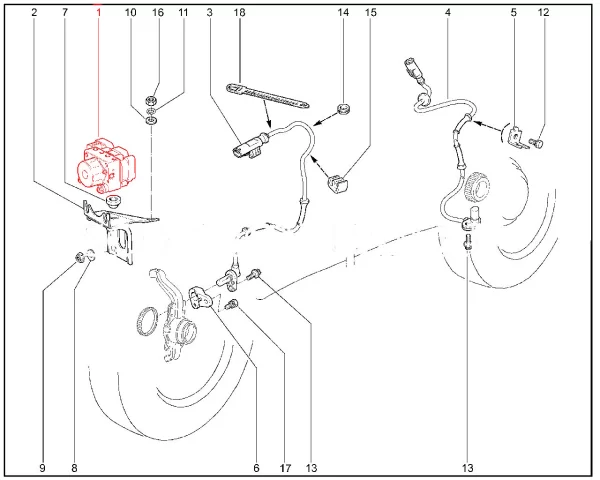 2 7 1 10 16 11 3 18 14 15 4 5 12

9 8 6 17 13 13