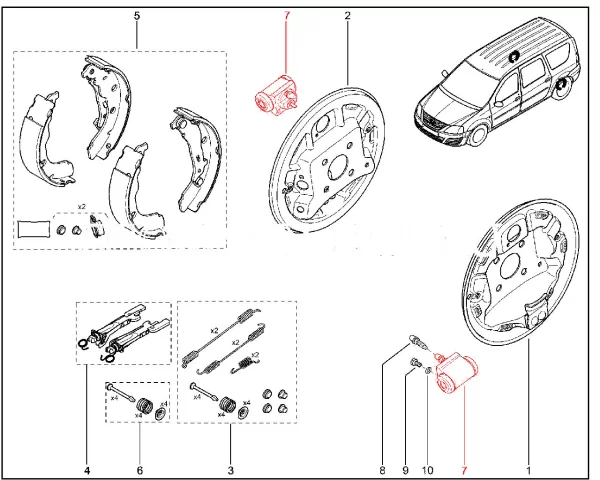 5
7
2
x2
x2
x2
x2
x4
x4
x4
x4
x4
x4
4
6
3
8
9
10
7
1