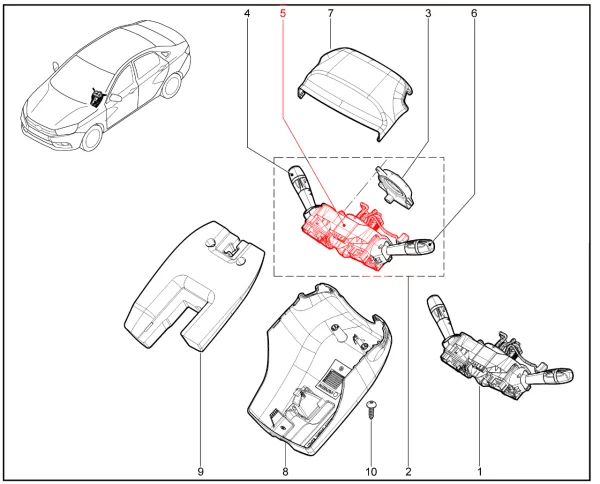 4
5
7
3
6
9
8
10
2
1