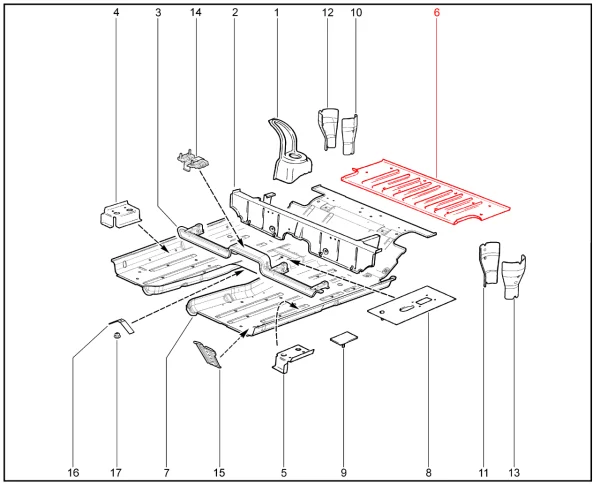 4 3 14 2 1 12 10 6

16 17 7 15 5 9 8 11 13