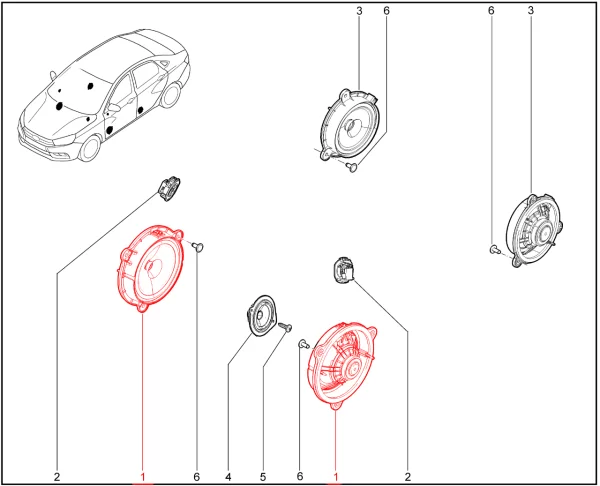 3
6
6
3
2
1
6
4
5
6
1
2