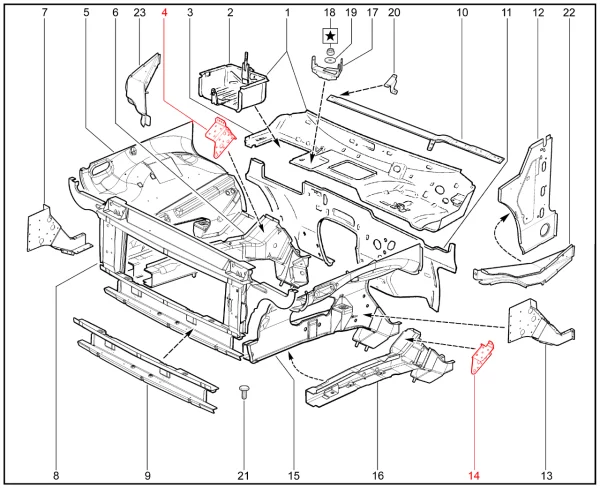 7 5 6 23 4 3 2 1 18 19 17 20 10 11 12 22

★

8 9 21 15 16 14 13