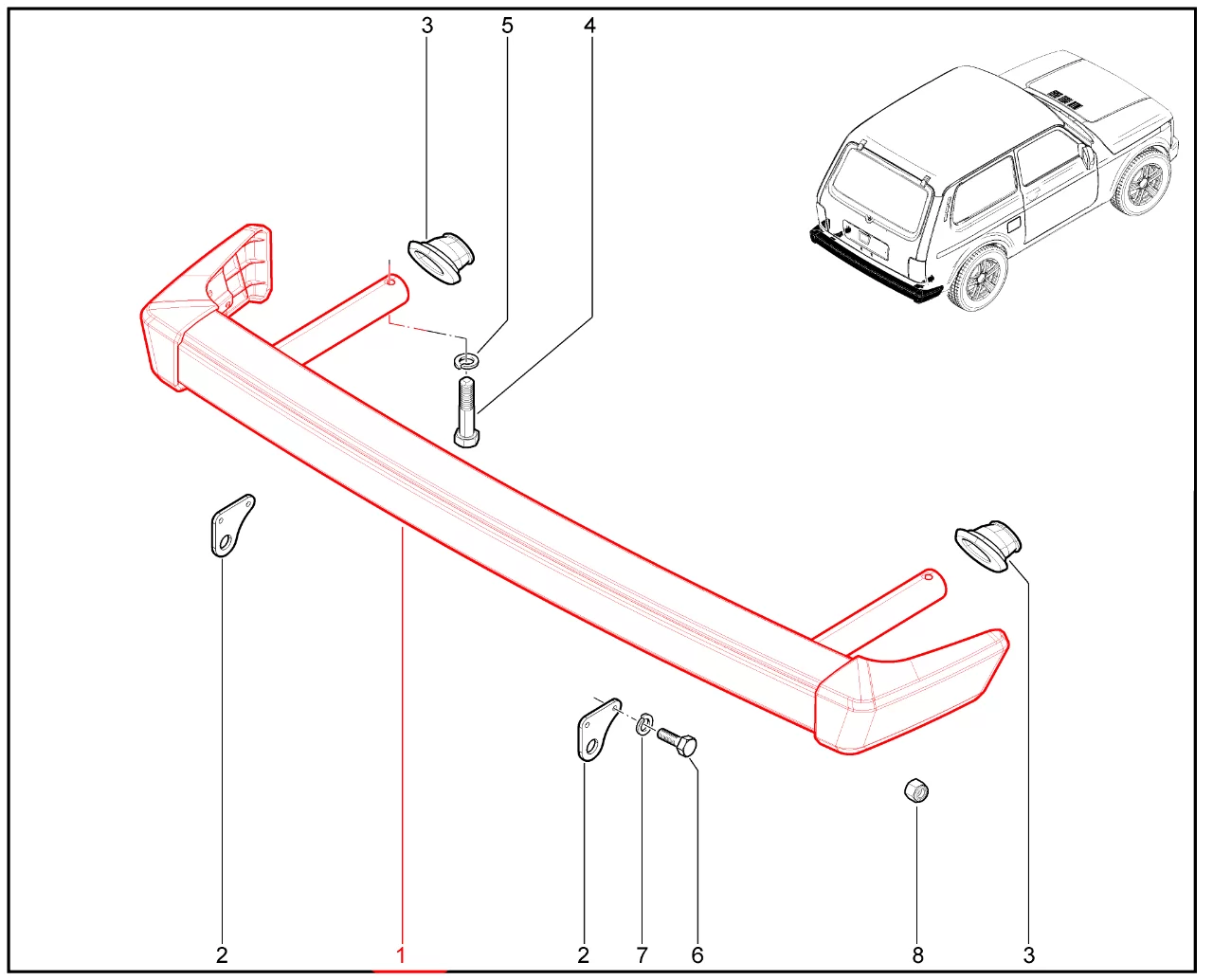 3
5
4
2
1
2
7
6
8
3