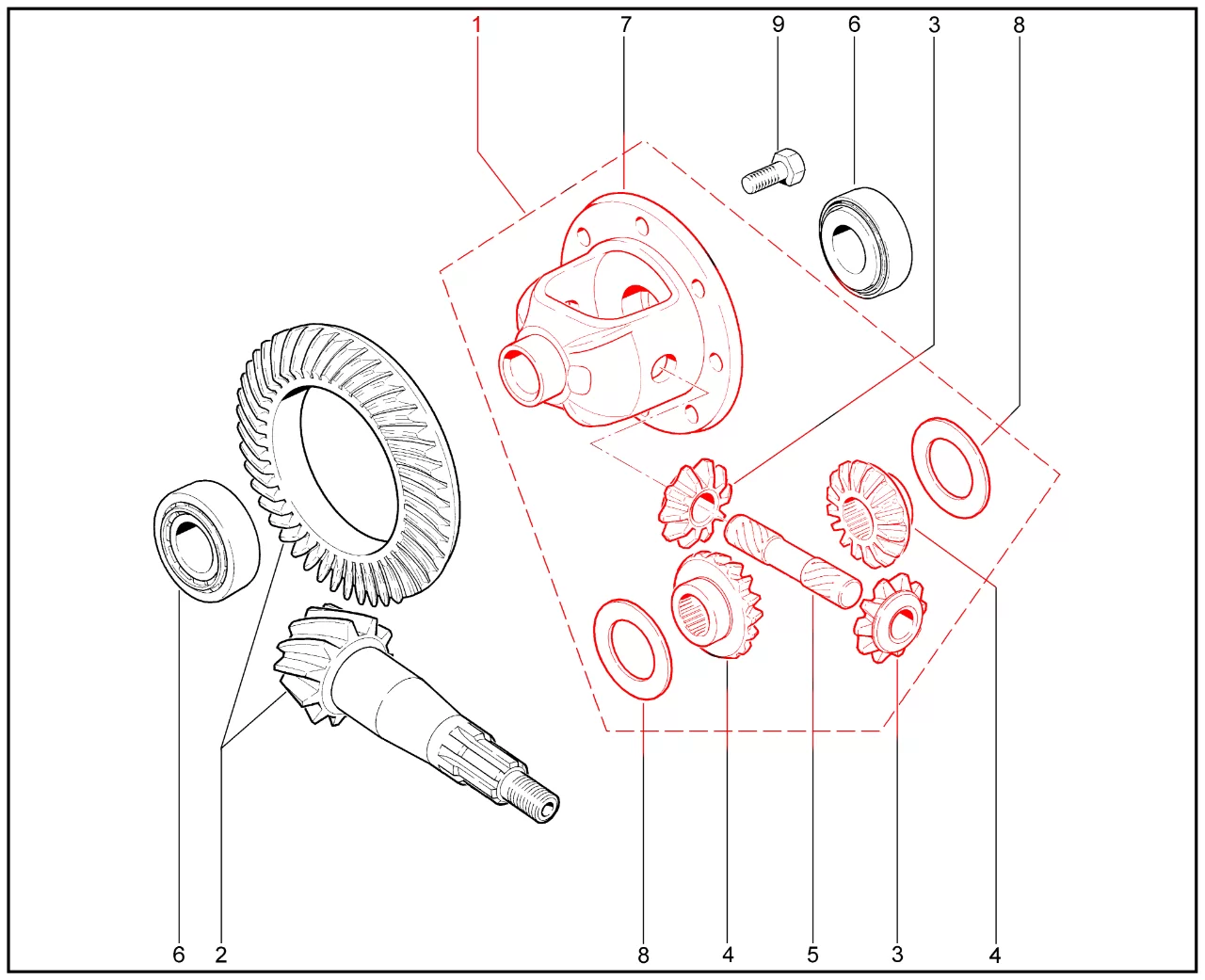 1
7
9
6
3
8

6
2
8
4
5
3
4