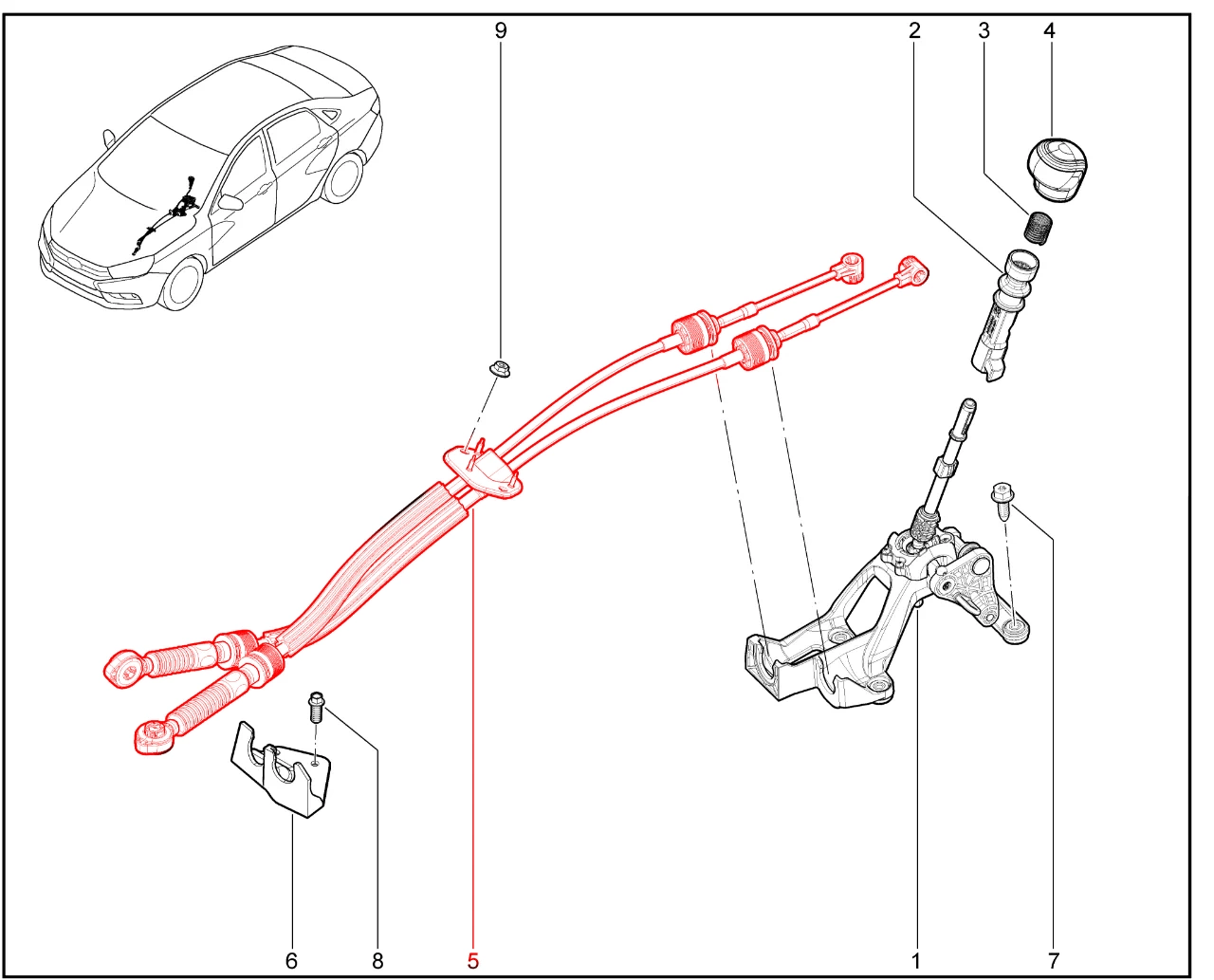 9
2
3
4
6
8
5
1
7