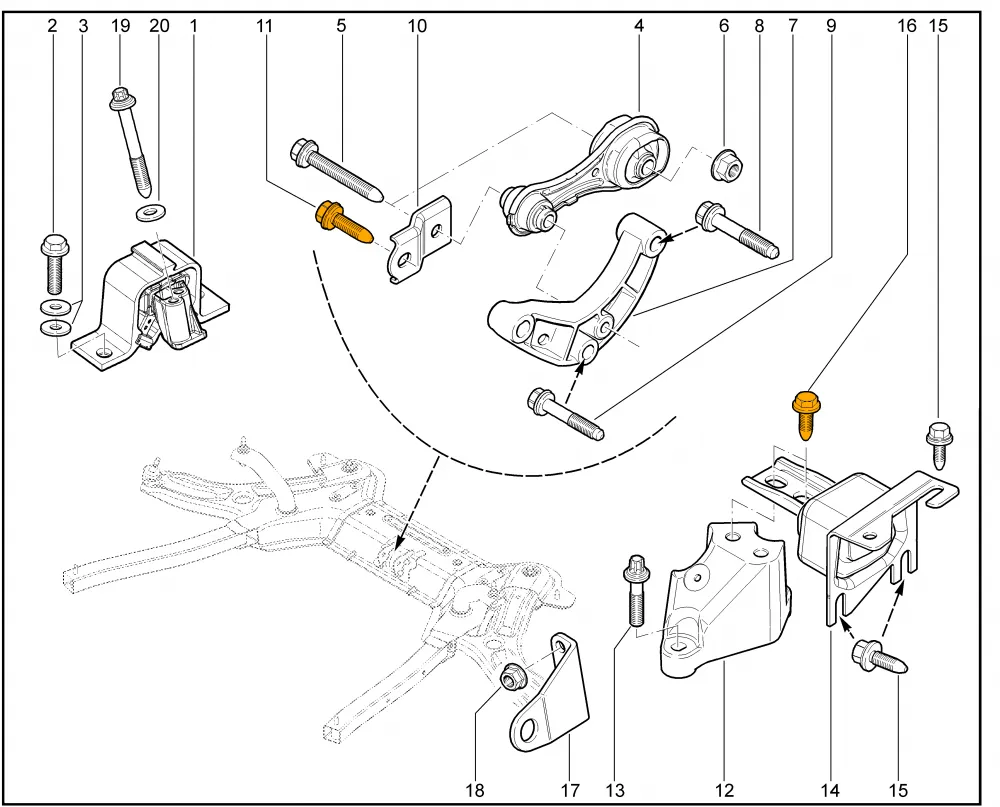 2 3 19 20 1 11 5 10 4 6 8 7 9 16 15

18 17 13 12 14 15