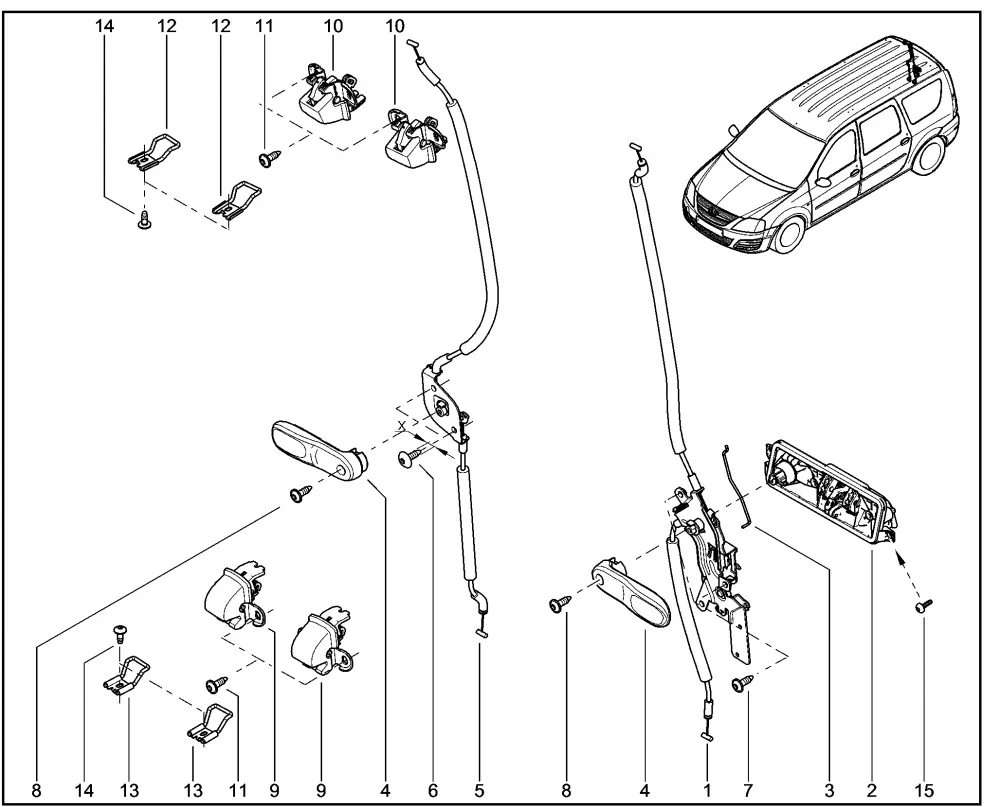 14 12 12 11 10 10

X

8 14 13 13 11 9 9 4 6 5 8 4 1 7 3 2 15