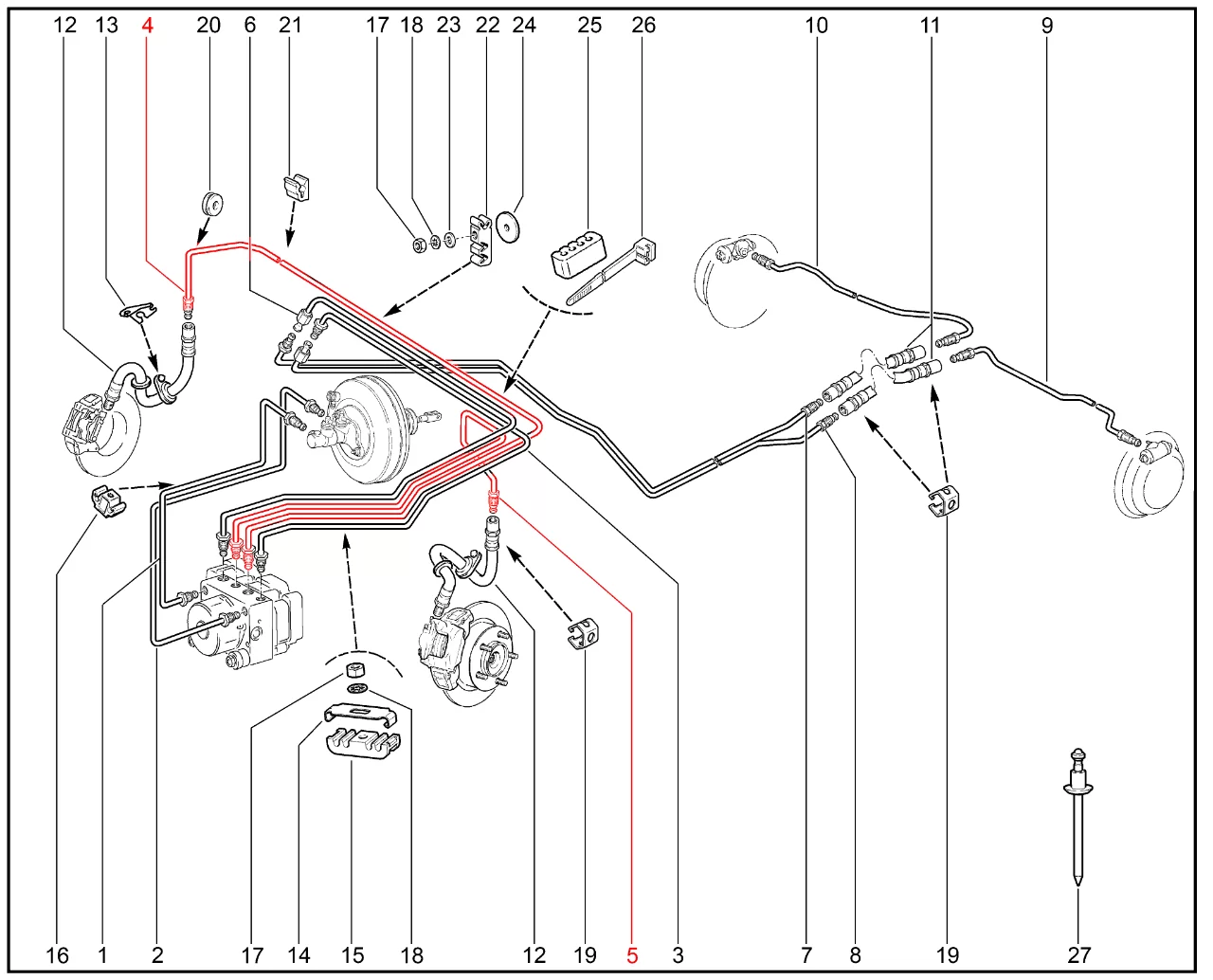 12 13 4 20 6 21 17 18 23 22 24 25 26 10 11 9

16 1 2 17 14 15 18 12 19 5 3 7 8 19 27