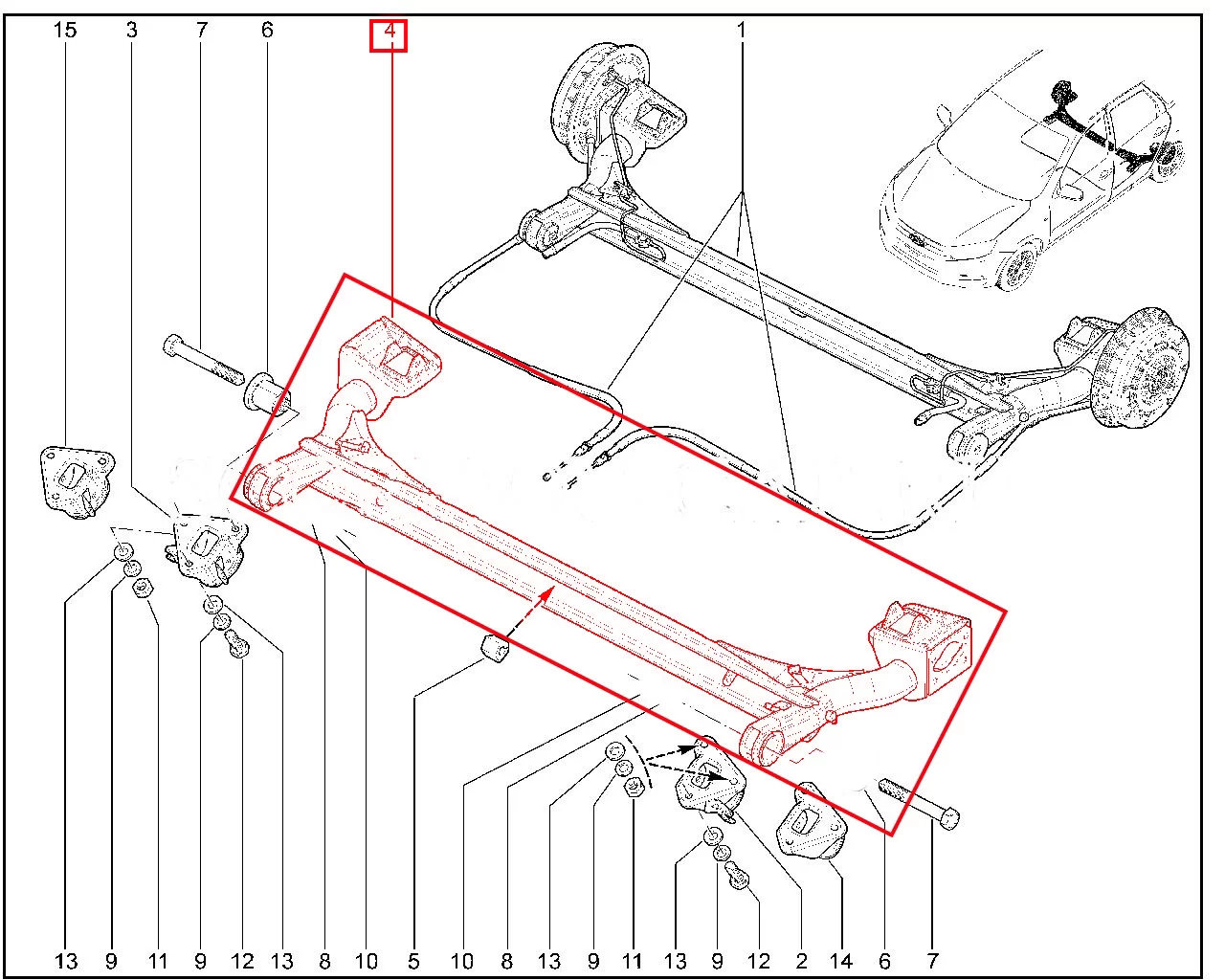 15 3 7 6 4 1

13 9 11 9 12 13 8 10 5 10 8 13 9 11 13 9 12 2 14 6 7