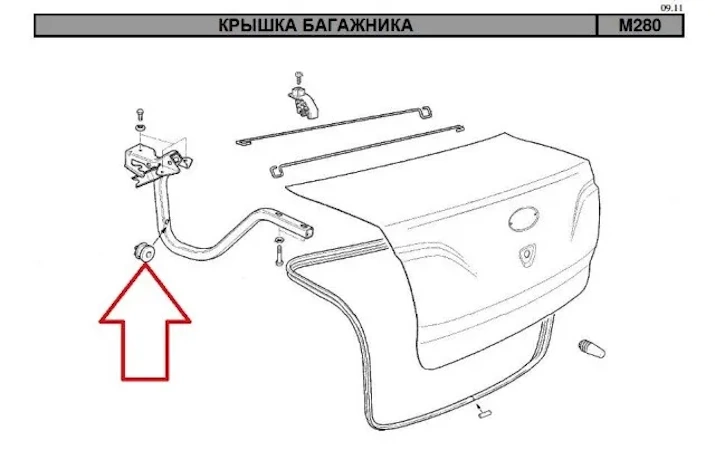 09.11

КРЫШКА БАГАЖНИКА

M280