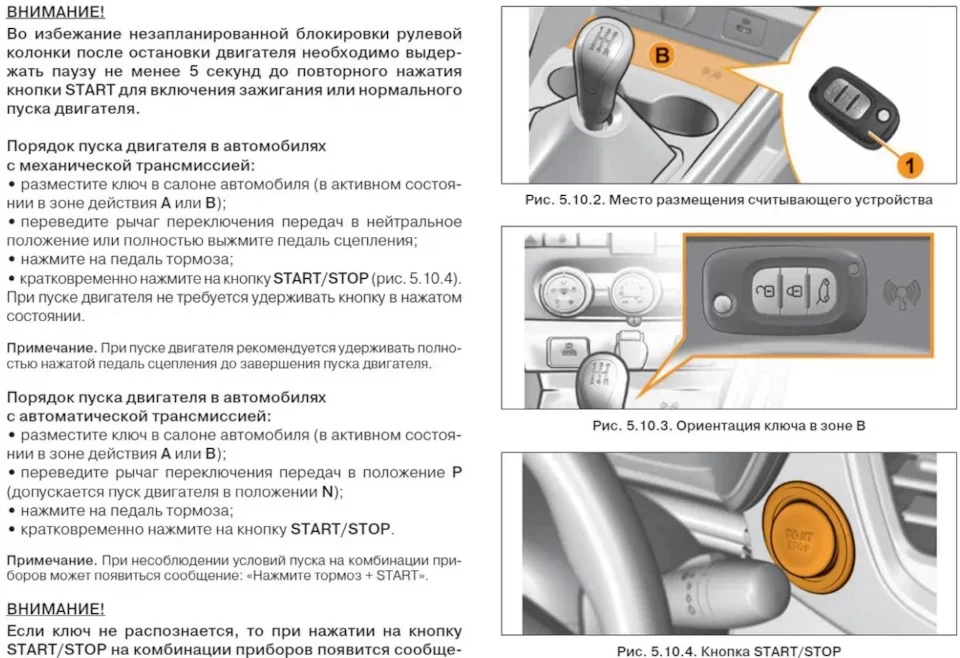 ВНИМАНИЕ!

Во избежание незапланированной блокировки рулевой колонки после остановки двигателя необходимо выдержать паузу не менее 5 секунд до повторного нажатия кнопки START для включения зажигания или нормального пуска двигателя.

Порядок пуска двигателя в автомобилях с механической трансмиссией:
• разместите ключ в салоне автомобиля (в активном состоянии в зоне действия A или B);
• переведите рычаг переключения передач в нейтральное положение или полностью выжмите педаль сцепления;
• нажмите на педаль тормоза;
• кратковременно нажмите на кнопку START/STOP (рис. 5.10.4).
При пуске двигателя не требуется удерживать кнопку в нажатом состоянии.

Примечание. При пуске двигателя рекомендуется удерживать полностью нажатой педаль сцепления до завершения пуска двигателя.

Порядок пуска двигателя в автомобилях с автоматической трансмиссией:
• разместите ключ в салоне автомобиля (в активном состоянии в зоне действия A или B);
• переведите рычаг переключения передач в положение P (допускается пуск двигателя в положении N);
• нажмите на педаль тормоза;
• кратковременно нажмите на кнопку START/STOP.

Примечание. При несоблюдении условий пуска на комбинации приборов может появиться сообщение: «Нажмите тормоз + START».

ВНИМАНИЕ!

Если ключ не распознается, то при нажатии на кнопку START/STOP на комбинации приборов появится сообще-

B

1

Рис. 5.10.2. Место размещения считывающего устройства

Рис. 5.10.3. Ориентация ключа в зоне B

START STOP

Рис. 5.10.4. Кнопка START/STOP