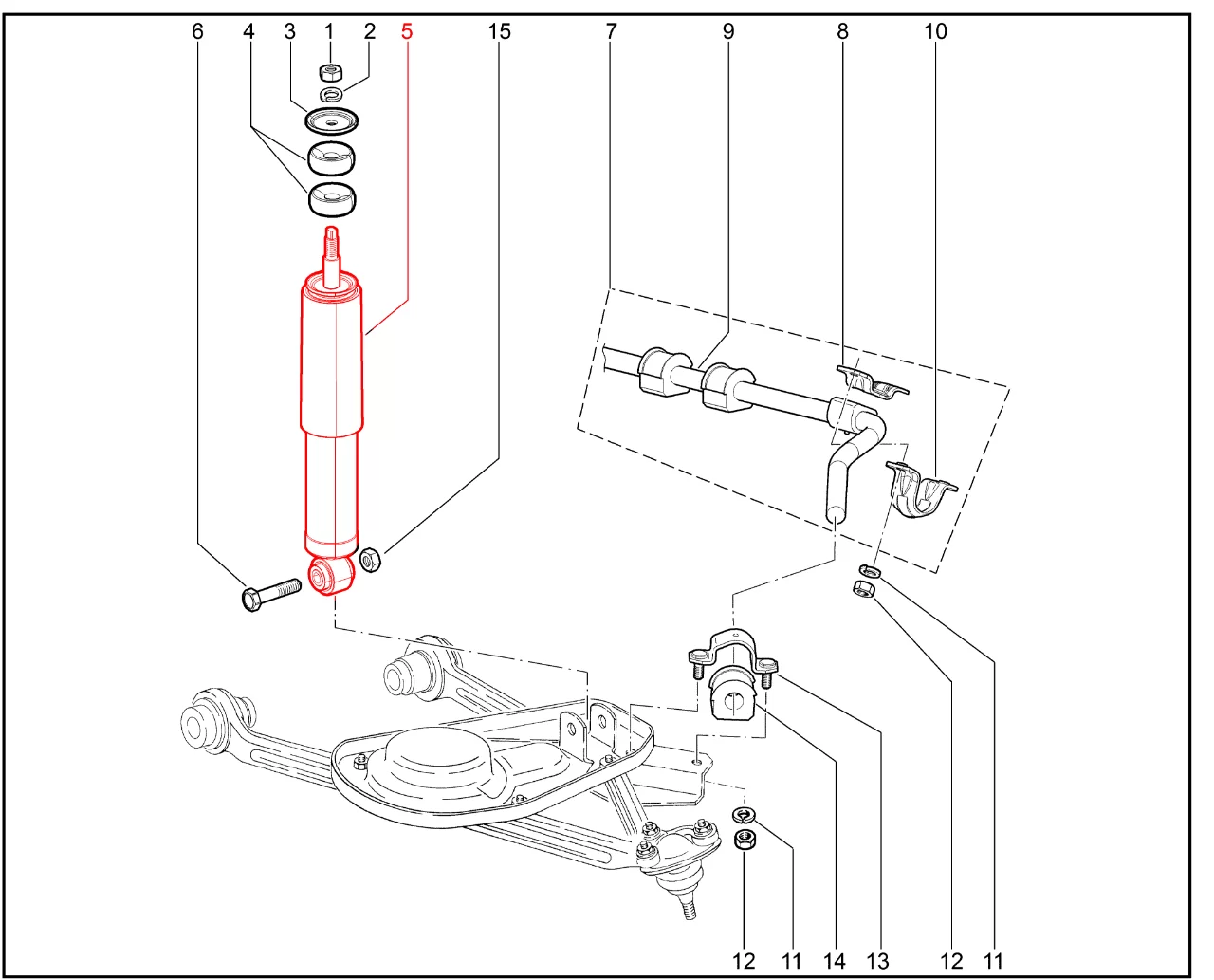 6 4 3 1 2 5 15 7 9 8 10

12 11 14 13 12 11