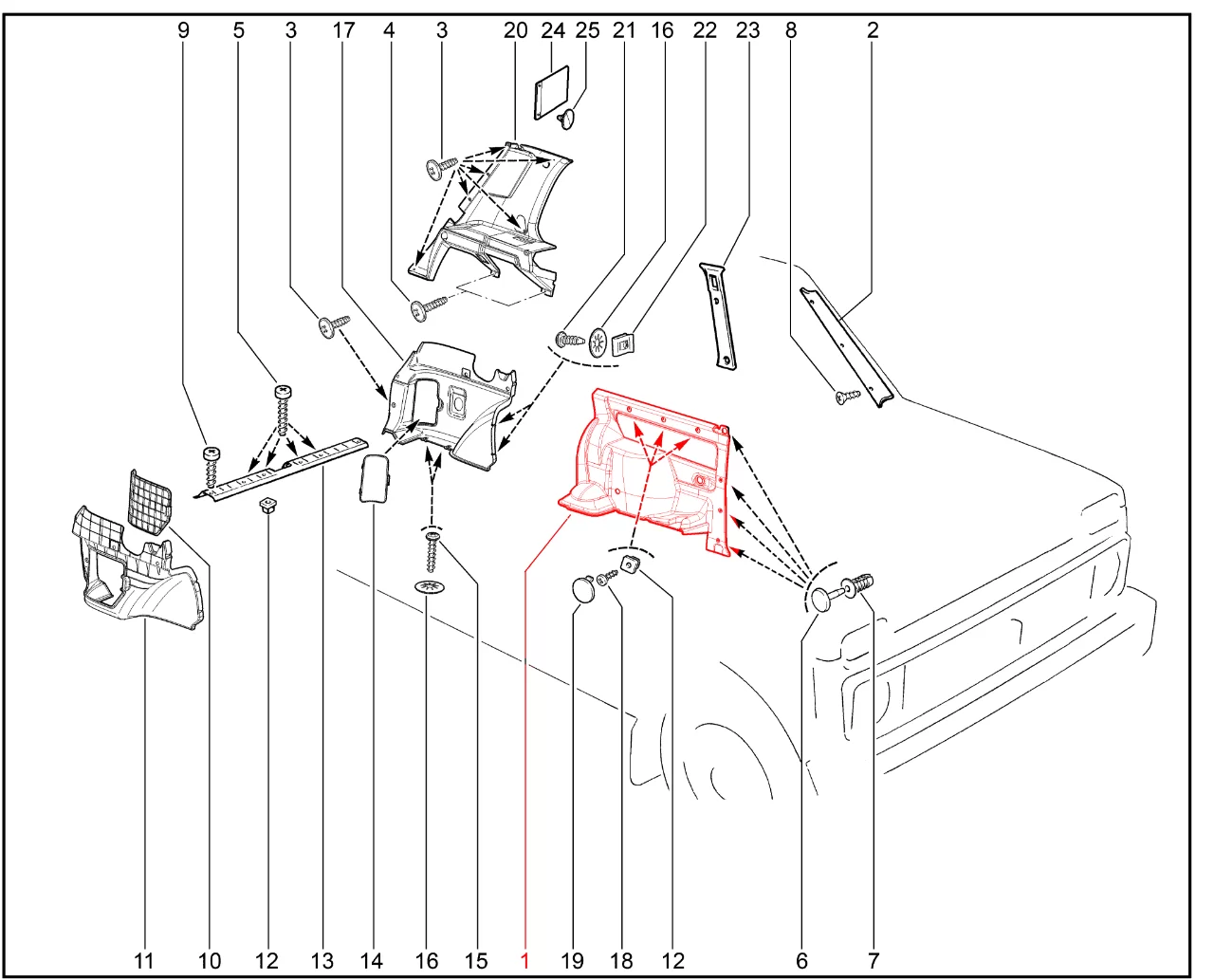 9 5 3 17 4 3 20 24 25 21 16 22 23 8 2

11 10 12 13 14 16 15 1 19 18 12 6 7