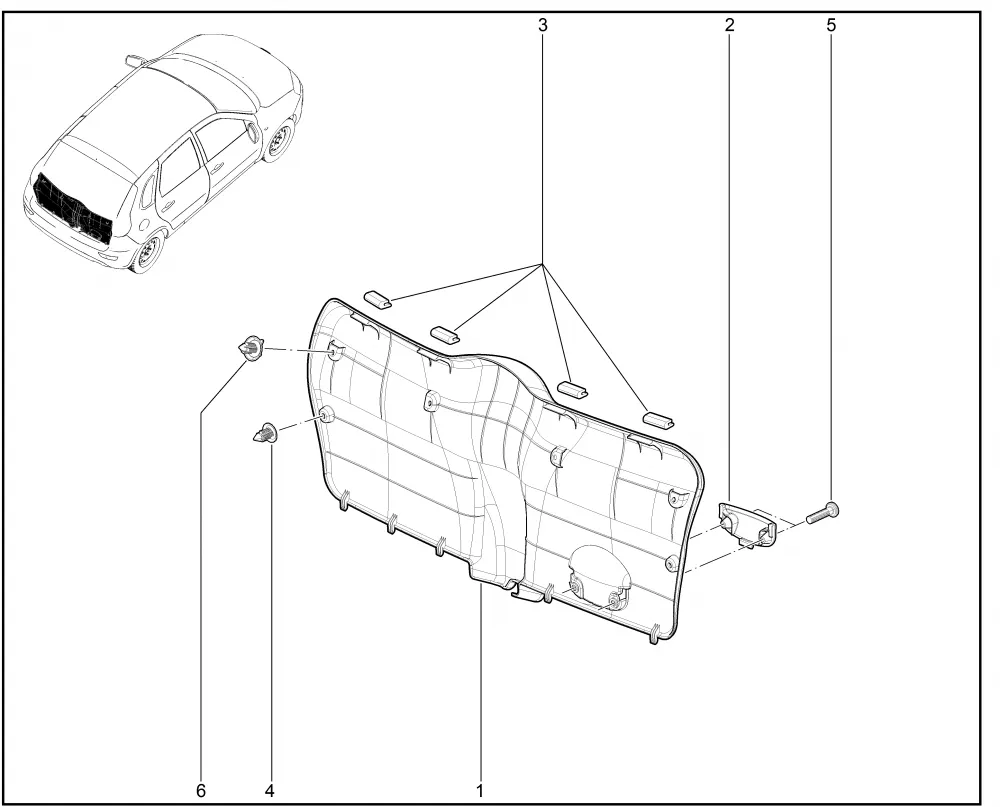 3
2
5
6
4
1