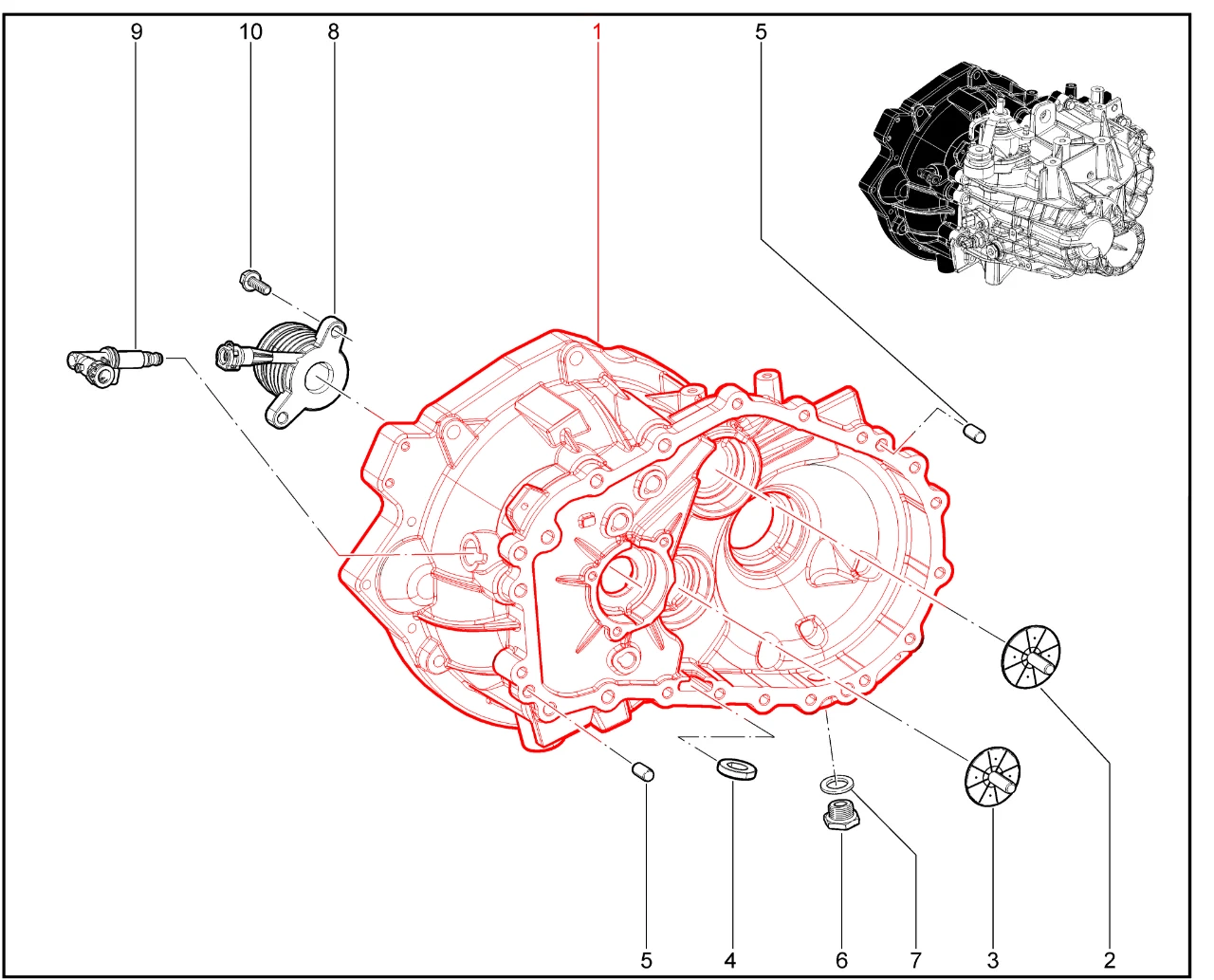 9 10 8 1 5

5 4 6 7 3 2