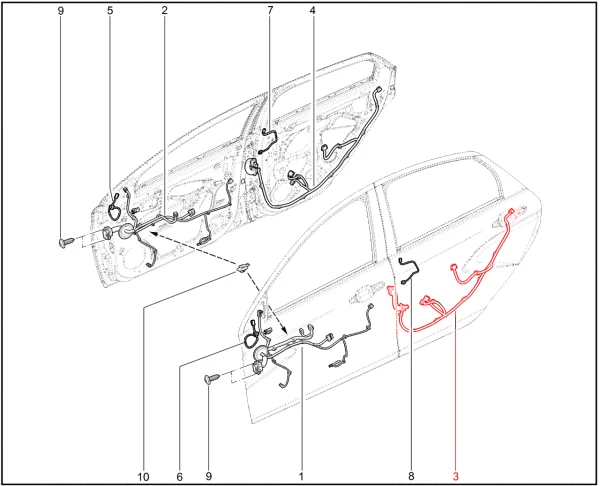 9 5 2 7 4

10 6 9 1 8 3