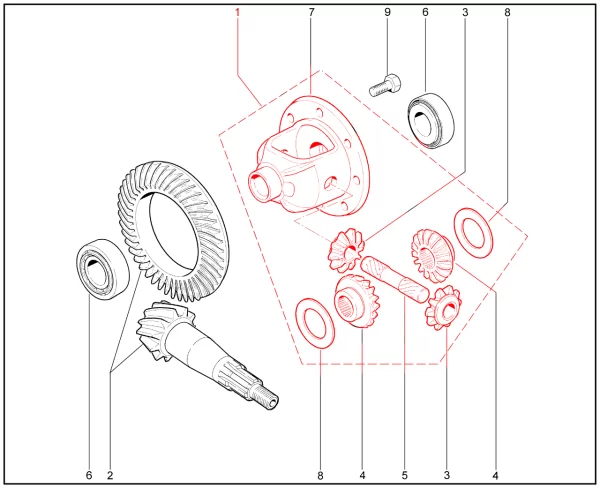 1 7 9 6 3 8

6 2 8 4 5 3 4