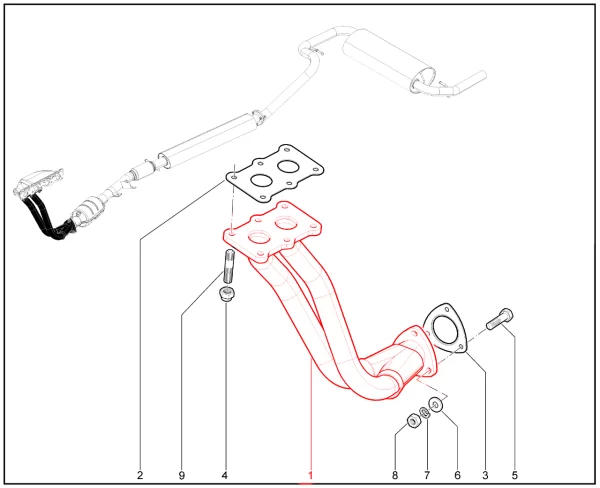 2 9 4 1 8 7 6 3 5