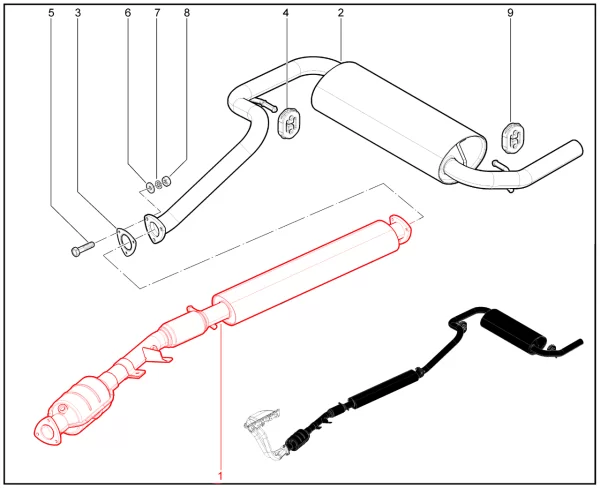 5 3 6 7 8 4 2 9

1