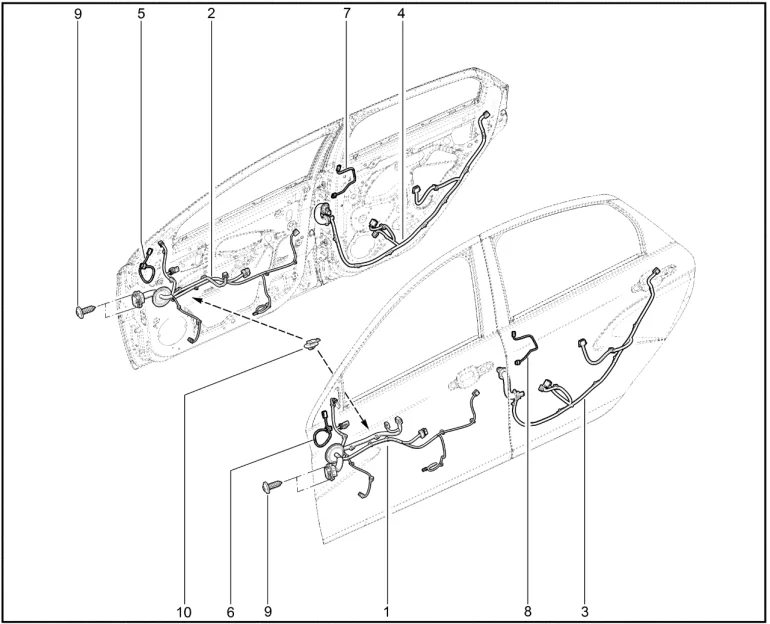 9
5
2
7
4
10
6
9
1
8
3