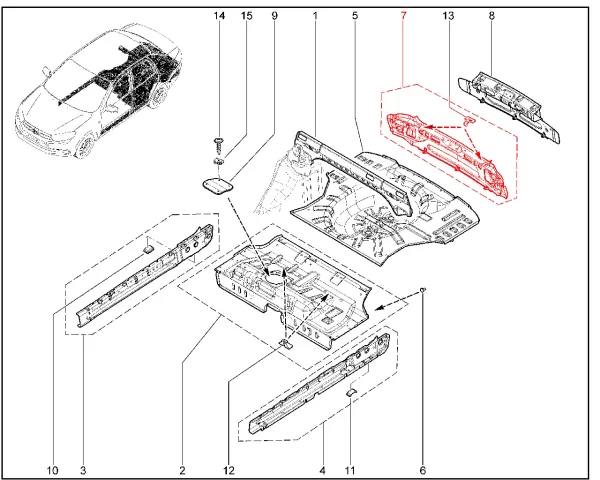 14 15 9 1 5 7 13 8

10 3 2 12 4 11 6