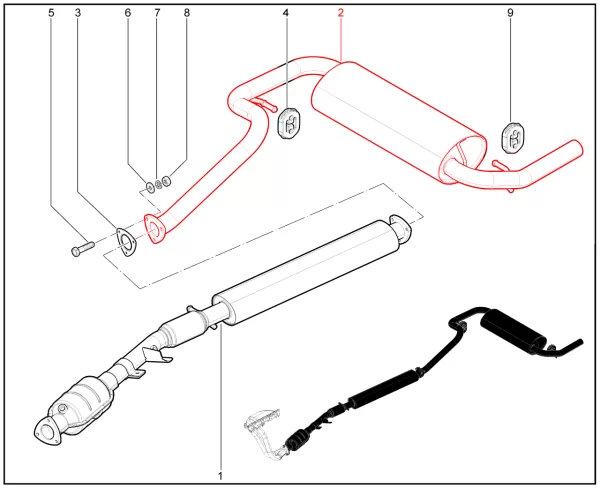 5
3
6
7
8
4
2
9
1