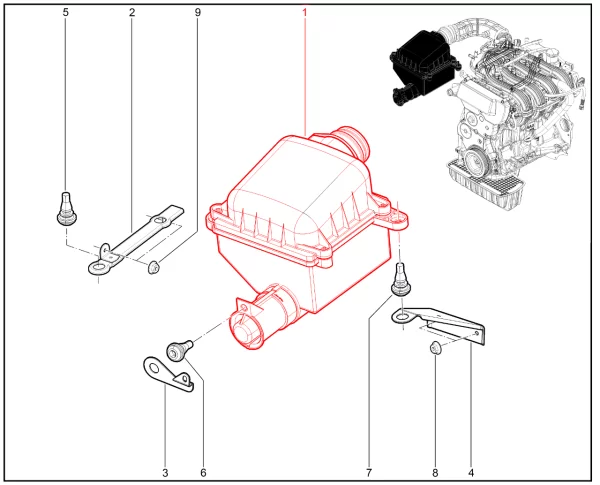 5
2
9
1
3
6
7
8
4