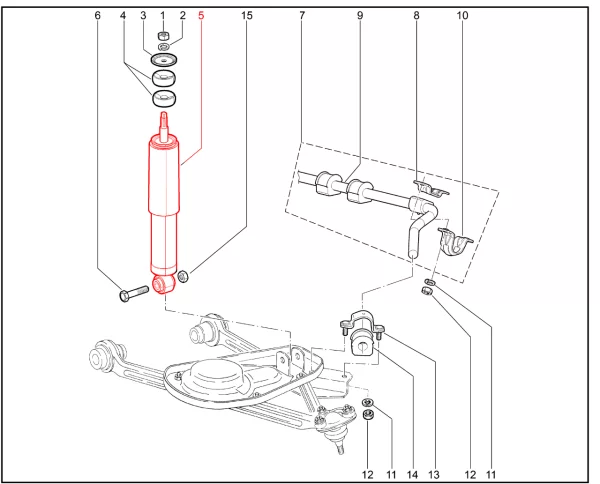 6 4 3 1 2 5 15 7 9 8 10

12 11 14 13 12 11