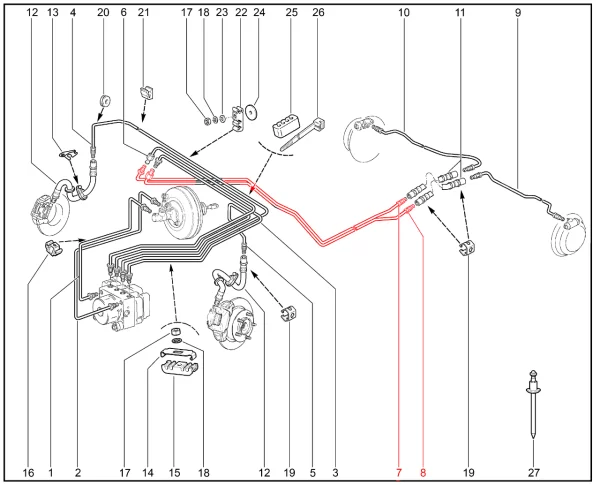 12 13 4 20 6 21 17 18 23 22 24 25 26 10 11 9

16 1 2 17 14 15 18 12 19 5 3 7 8 19 27