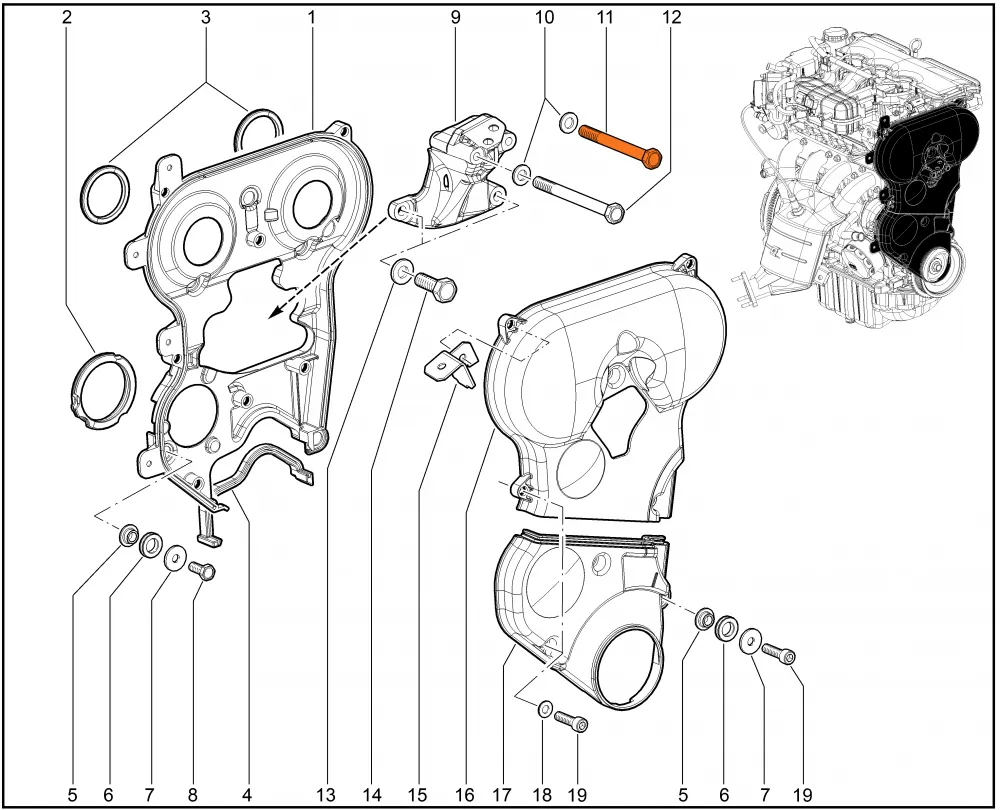 2 3 1 9 10 11 12

5 6 7 8 4 13 14 15 16 17 18 19 5 6 7 19