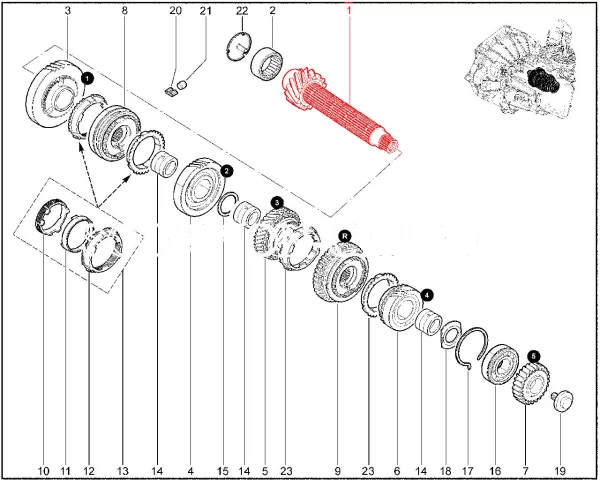 3
8
20
21
22
2
1

1
2
3
R
4
5

10
11
12
13
14
4
15
14
5
23
9
23
6
14
18
17
16
7
19