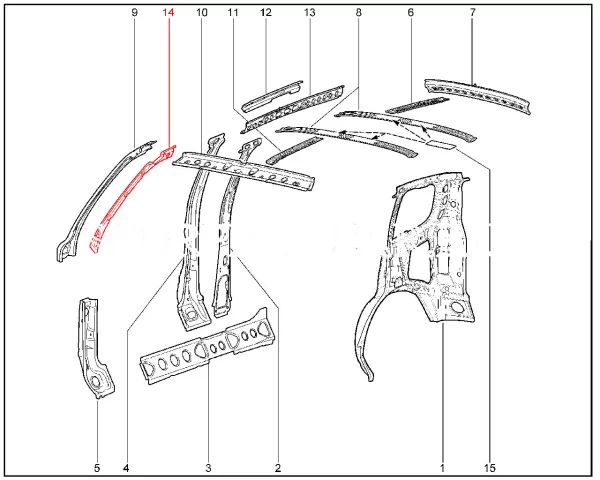 9 14 10 11 12 13 8 6 7

5 4 3 2 1 15